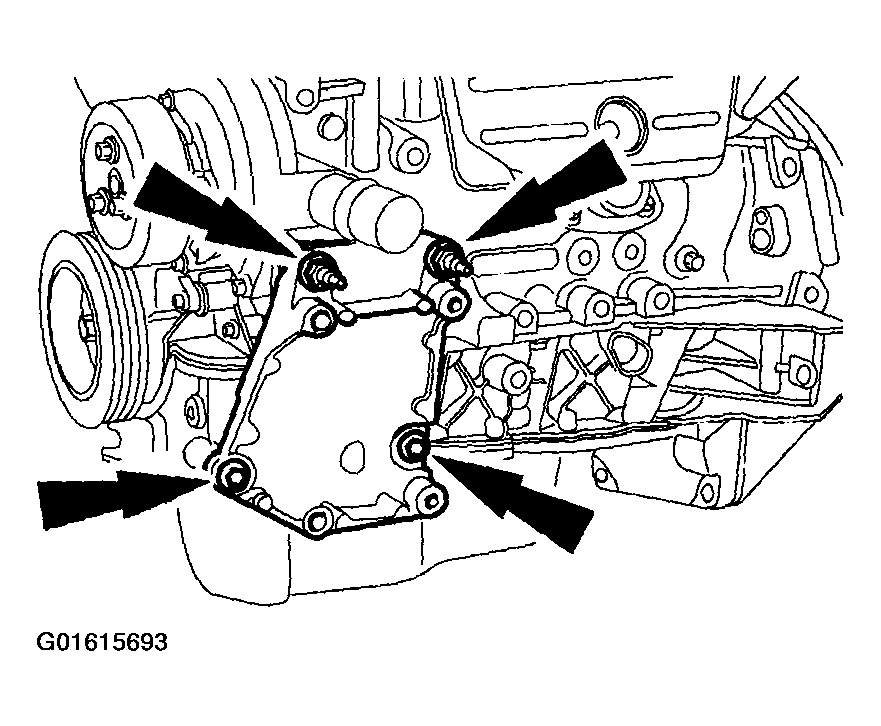 G01615693