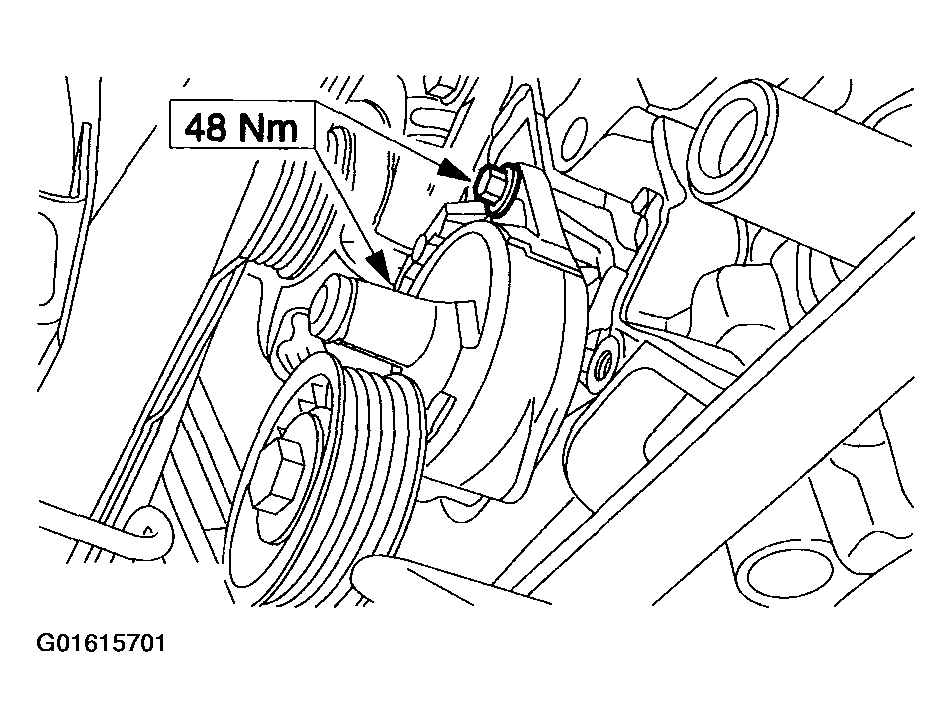 48 Nm

G01615701