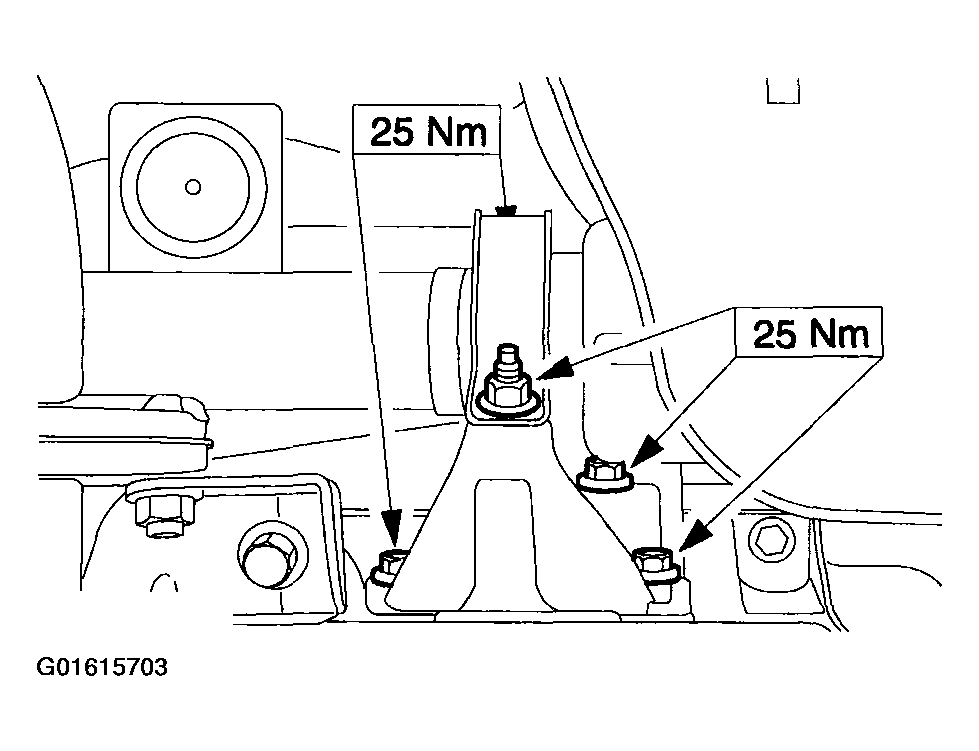 25 Nm

25 Nm

G01615703