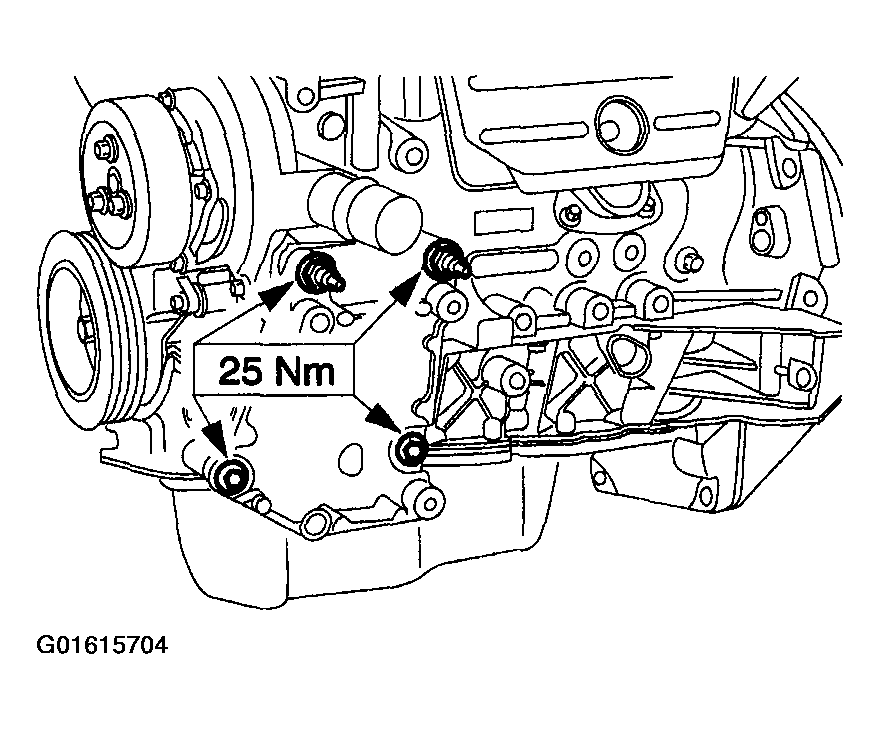 25 Nm

G01615704