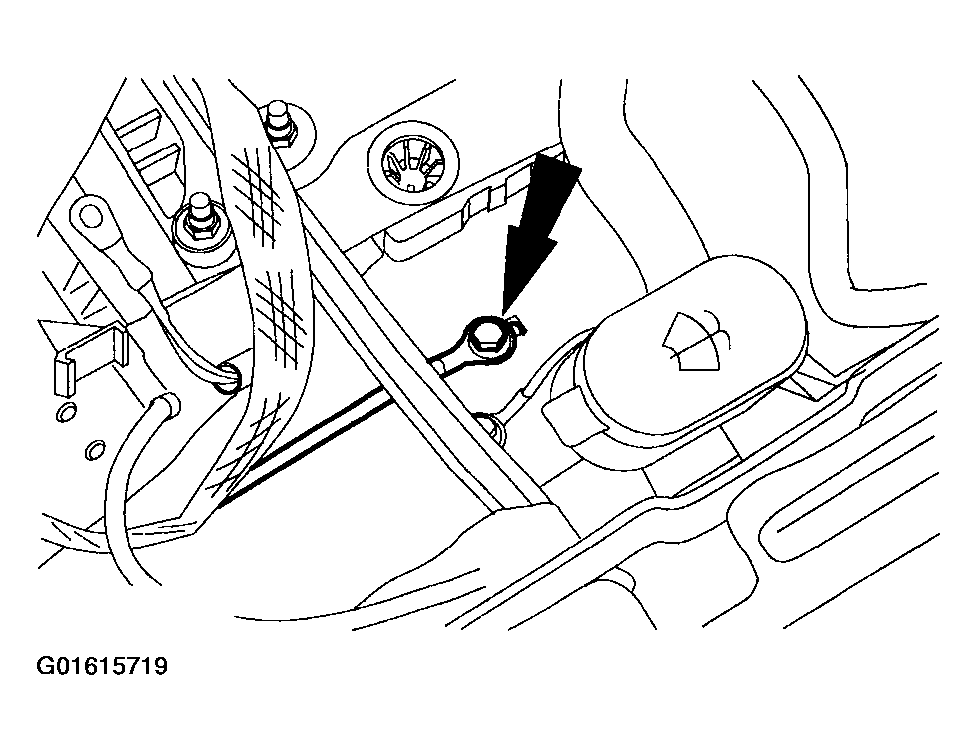 G01615719