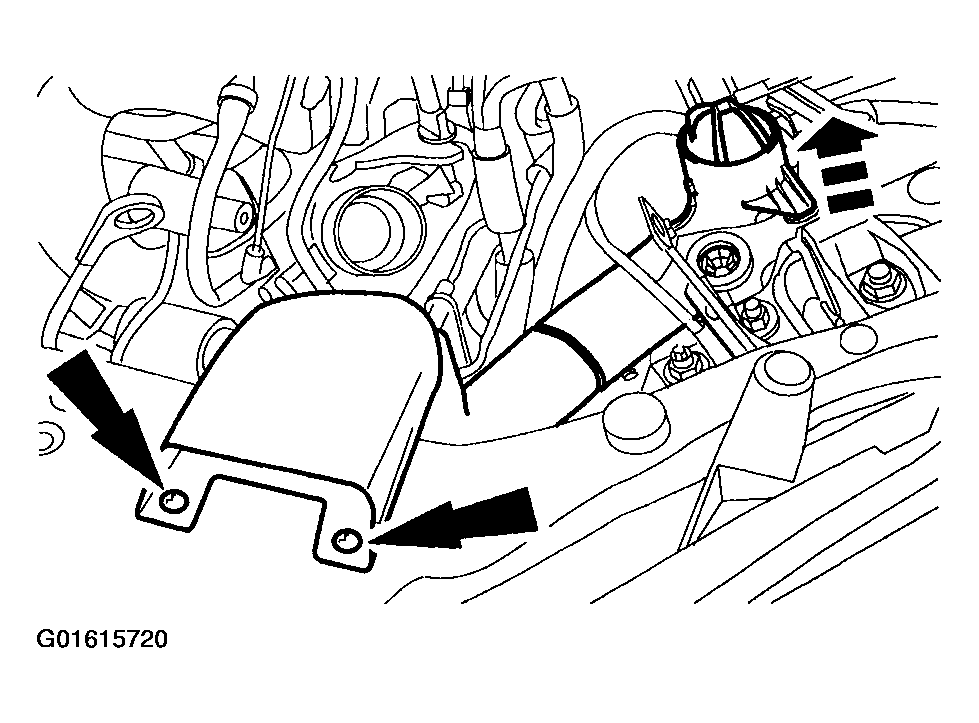 G01615720