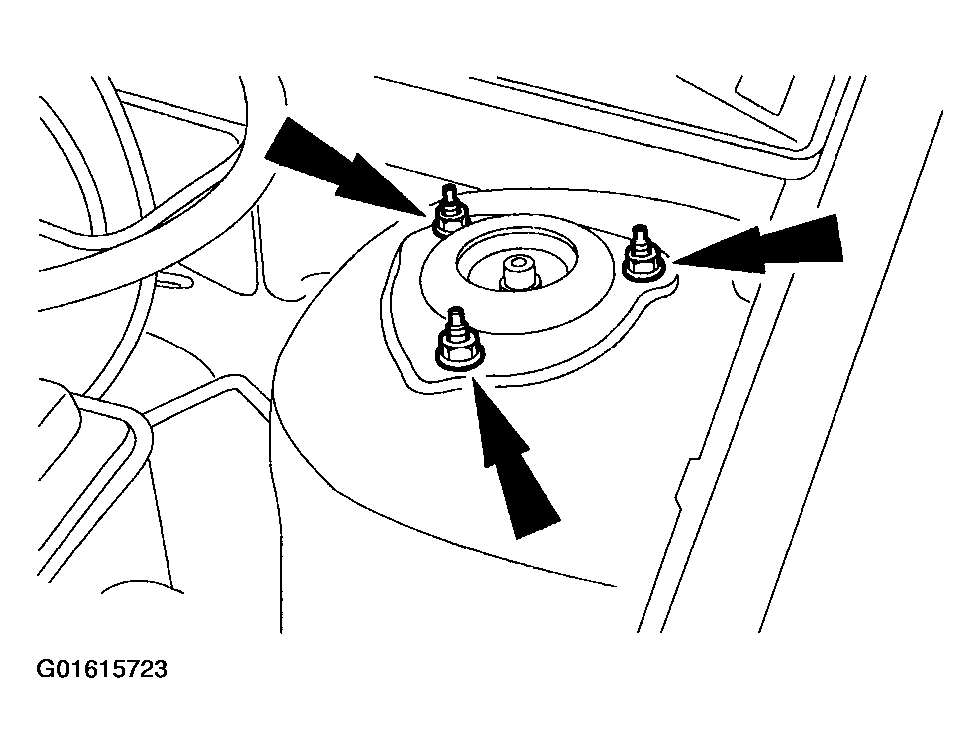 G01615723