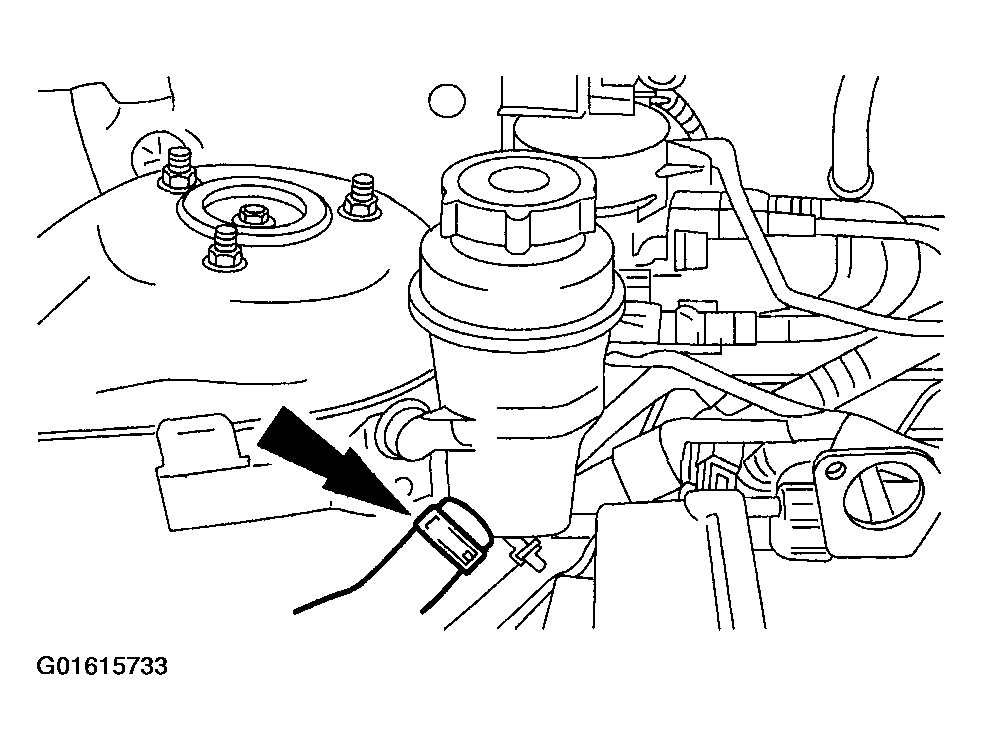 G01615733