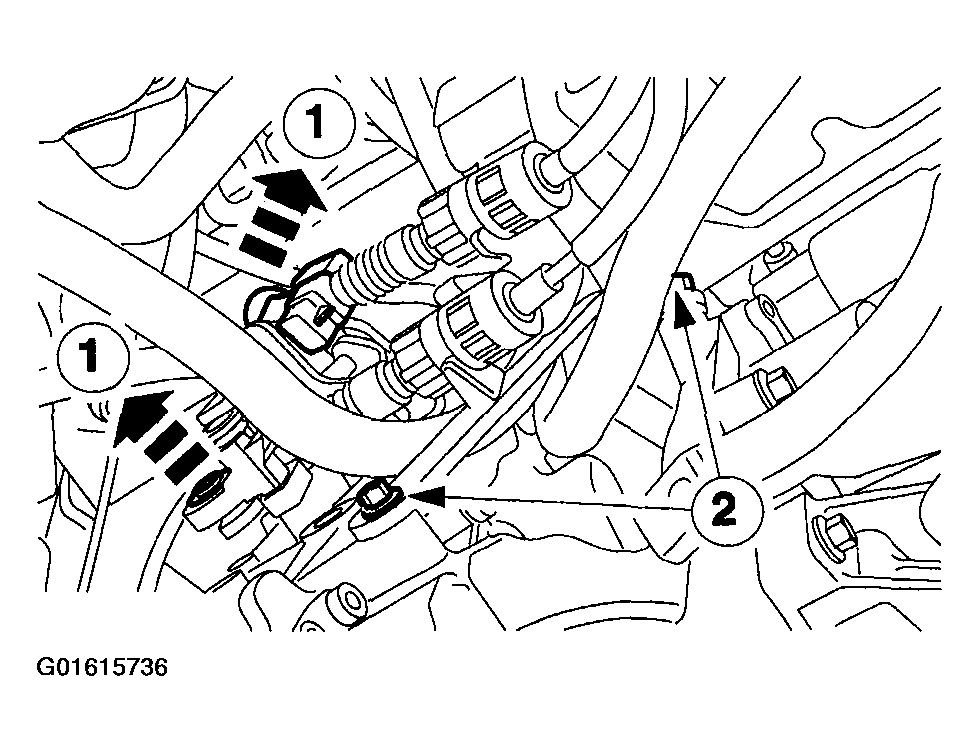 1

1

2

G01615736