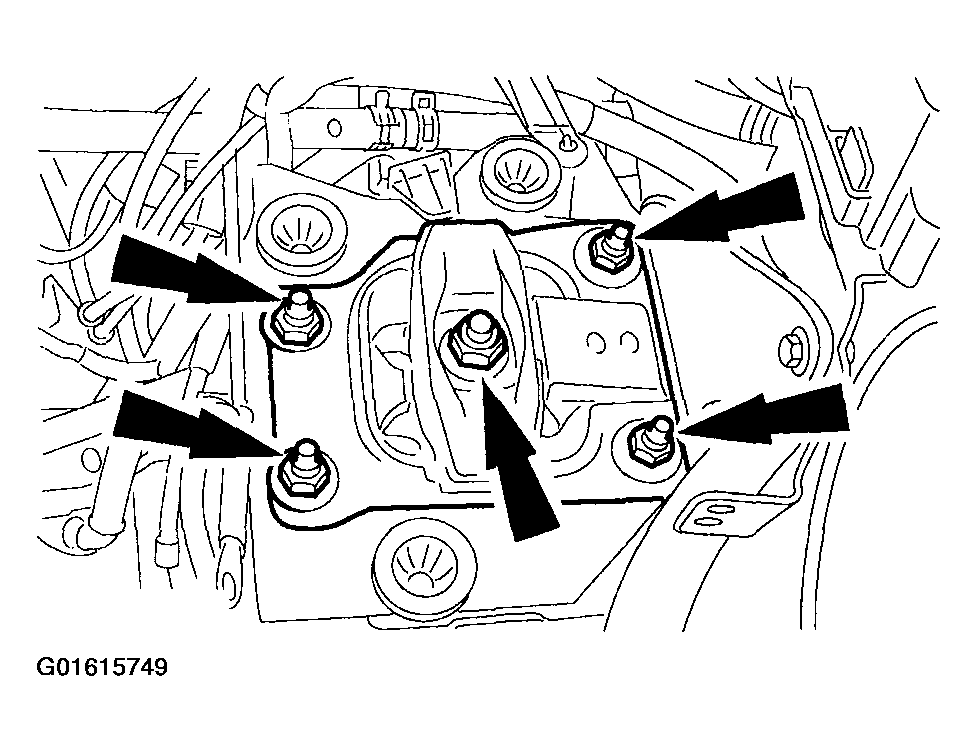 G01615749