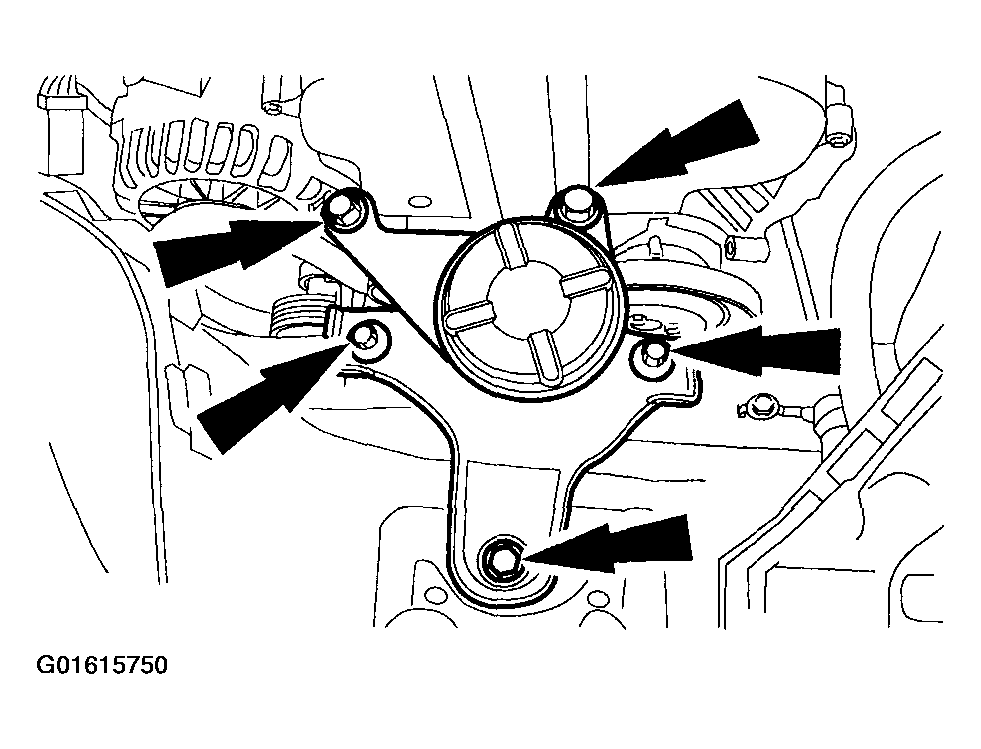 G01615750