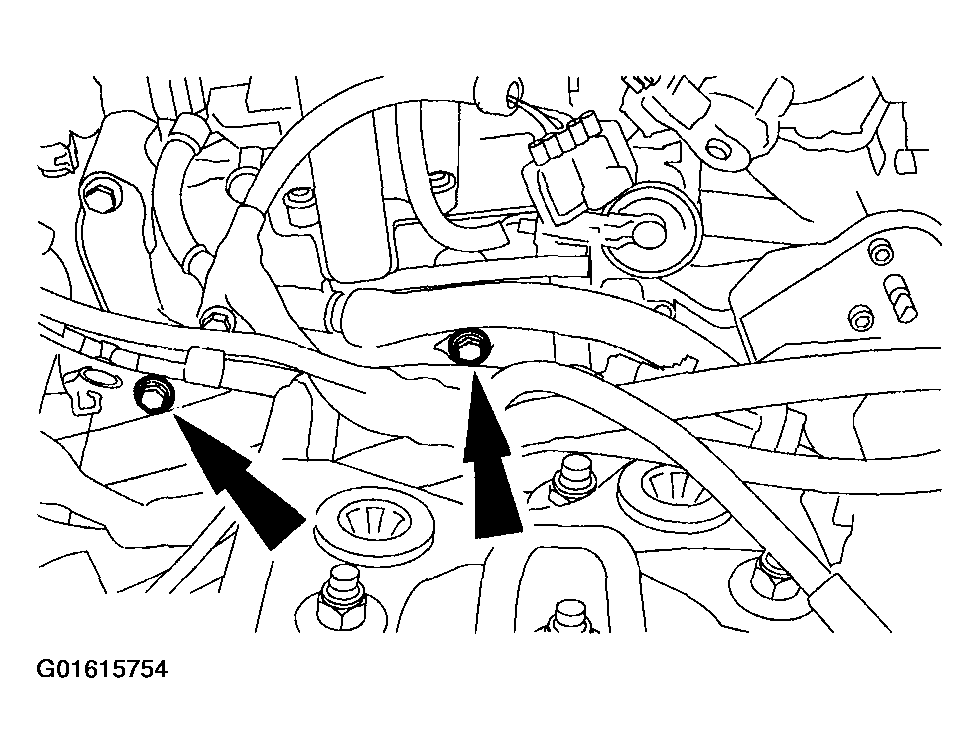 G01615754