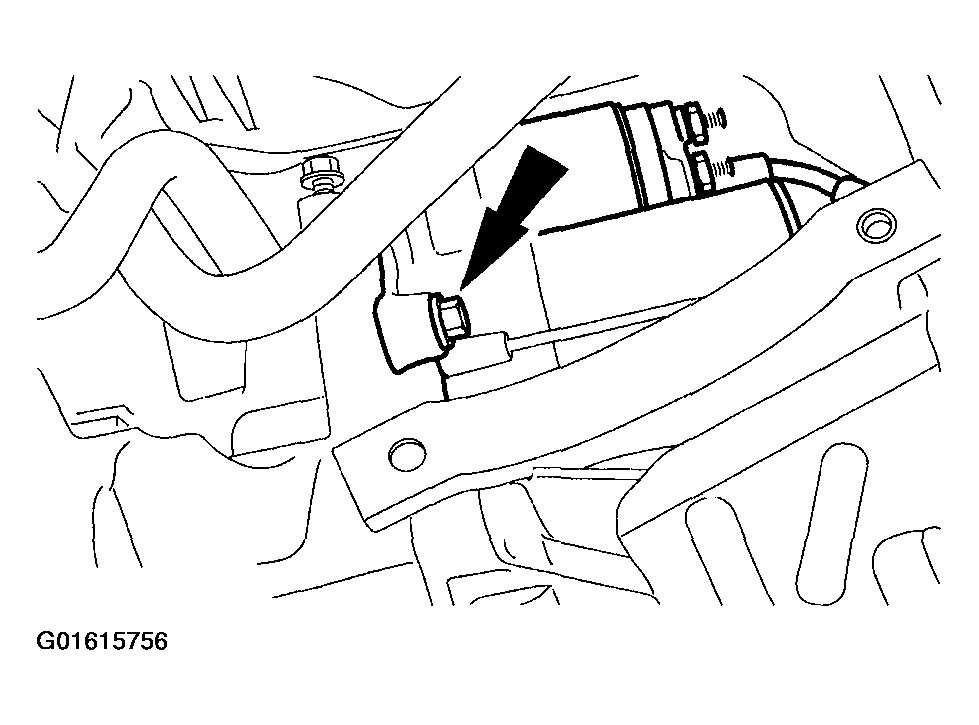 G01615756