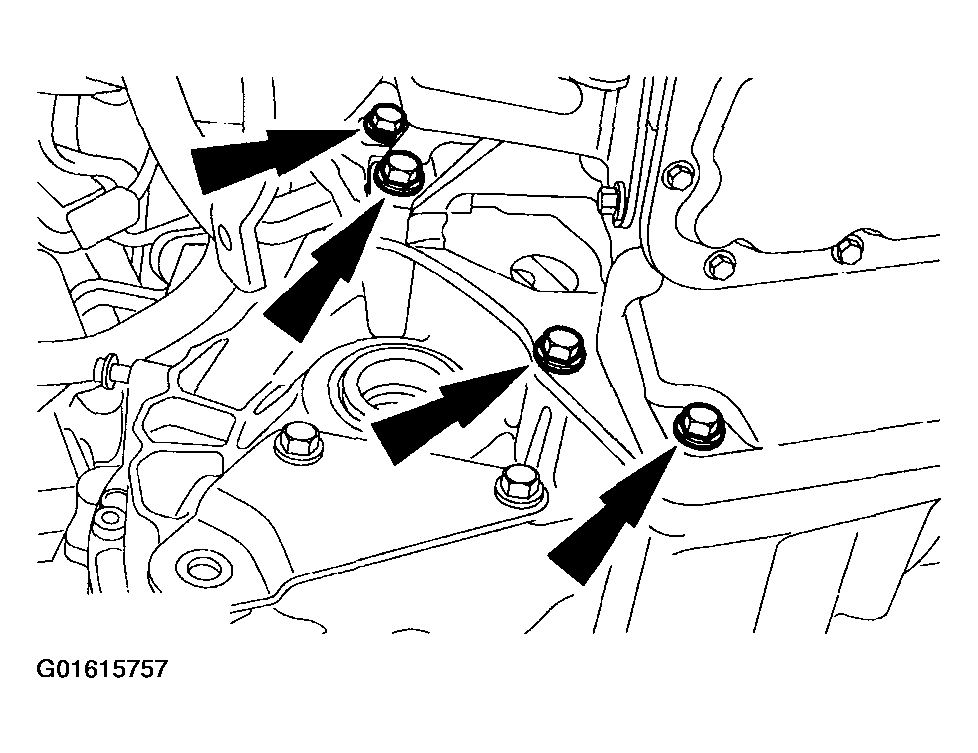 G01615757