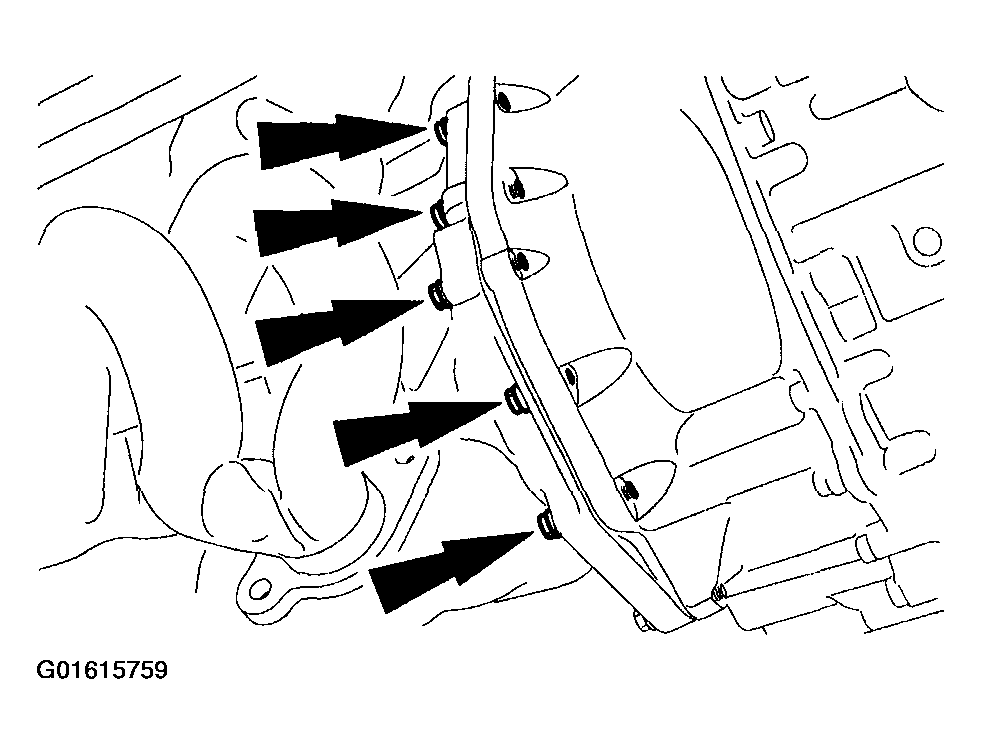 G01615759