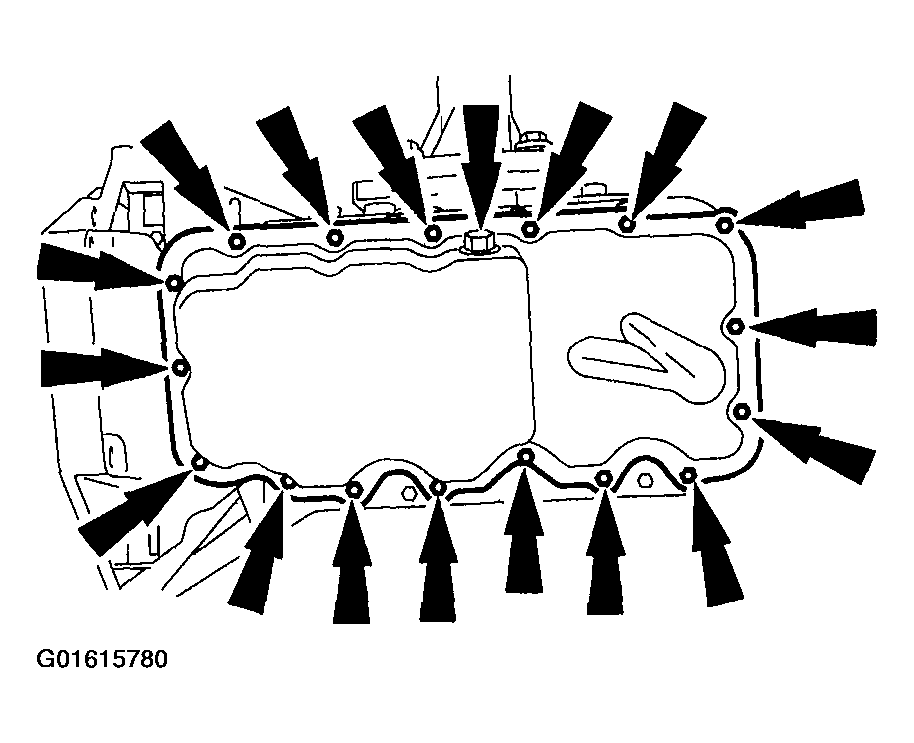 G01615780