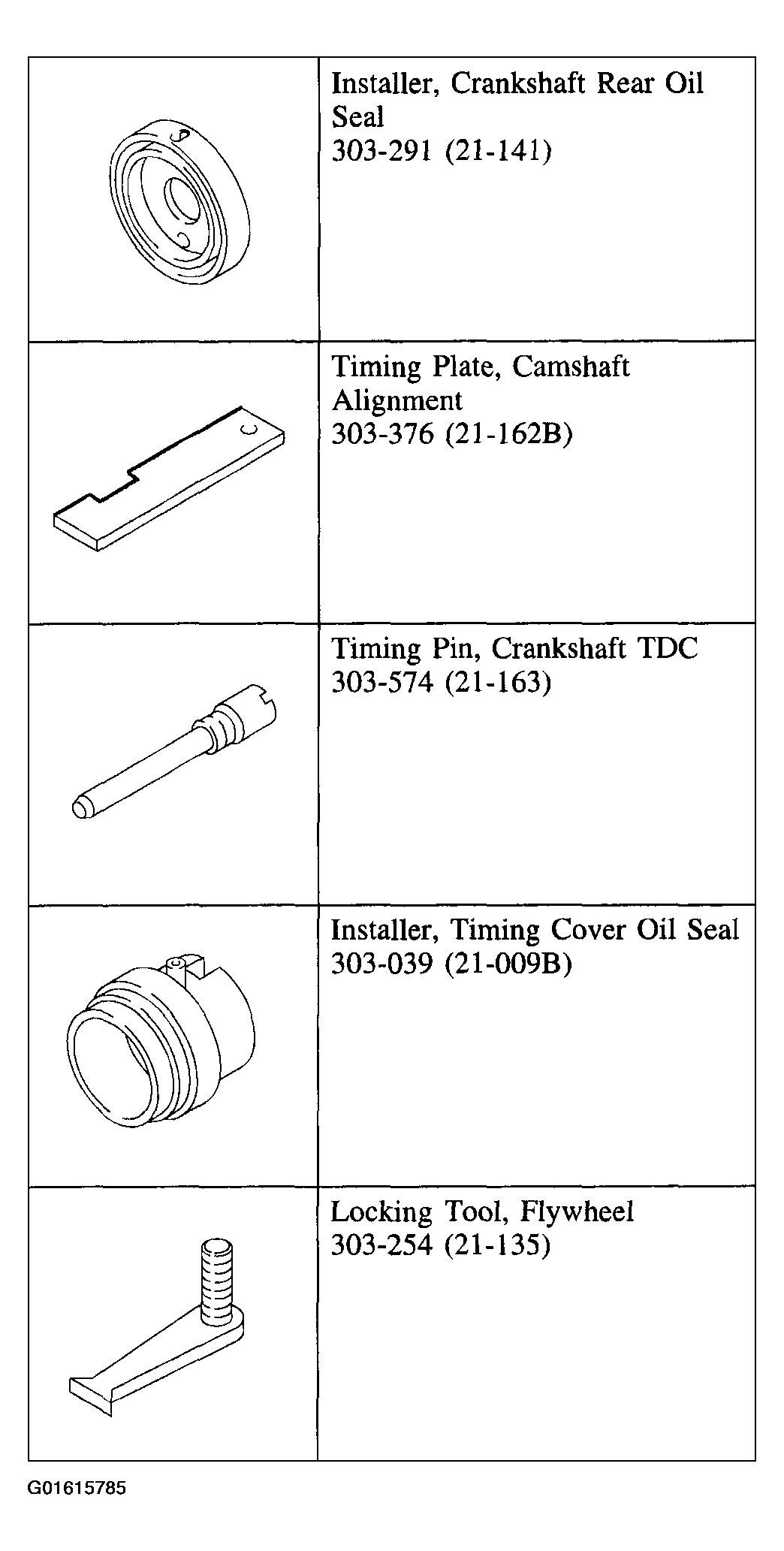 |  |  |
|---|---|
|  | Installer, Crankshaft Rear Oil Seal 303-291 (21-141) |
|  | Timing Plate, Camshaft Alignment 303-376 (21-162B) |
|  | Timing Pin, Crankshaft TDC 303-574 (21-163) |
|  | Installer, Timing Cover Oil Seal 303-039 (21-009B) |
|  | Locking Tool, Flywheel 303-254 (21-135) |

G01615785