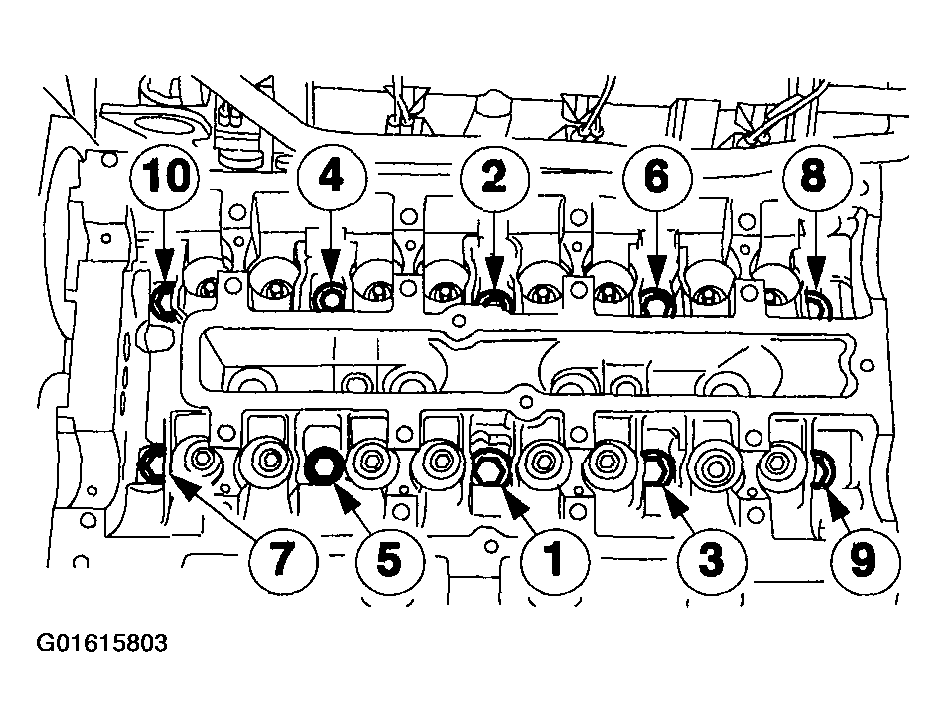 10
4
2
6
8
7
5
1
3
9
G01615803