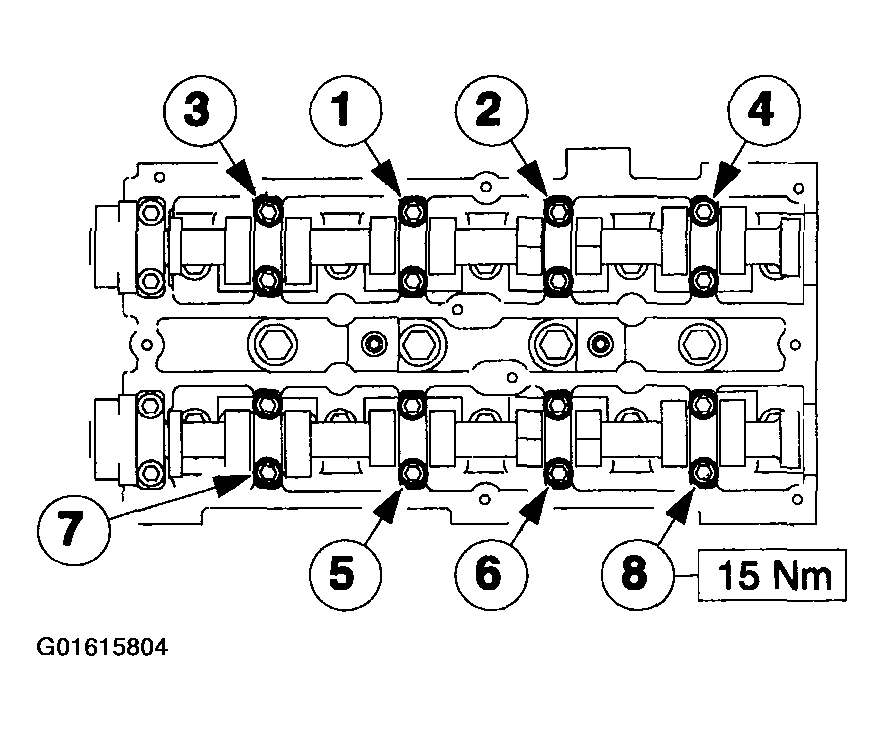 3
1
2
4
7
5
6
8
15 Nm

G01615804