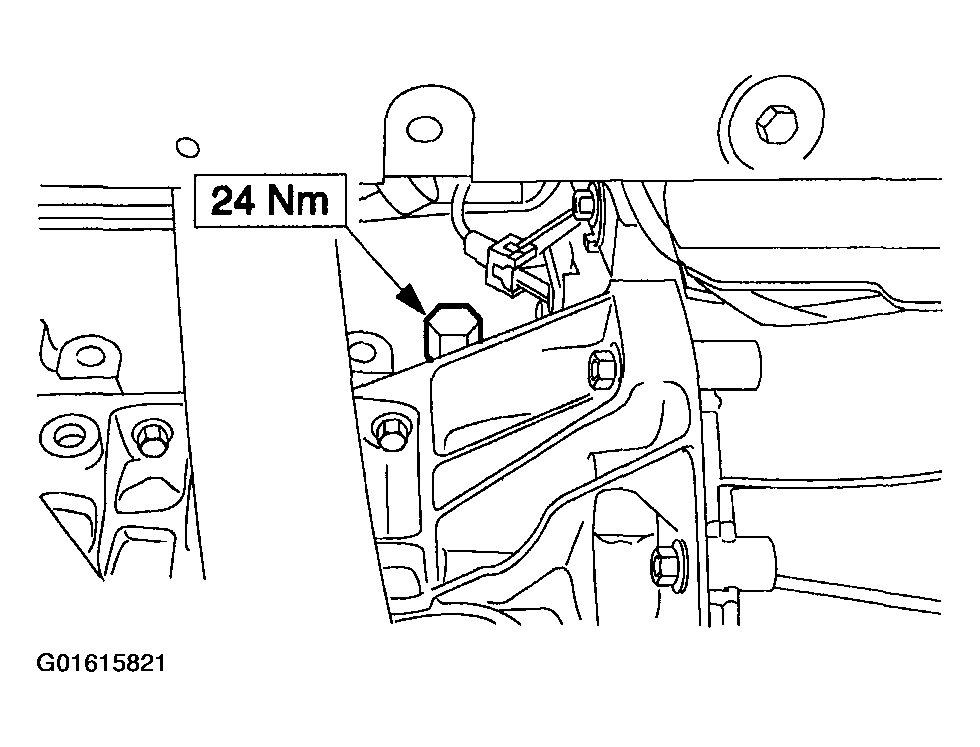 24 Nm

G01615821