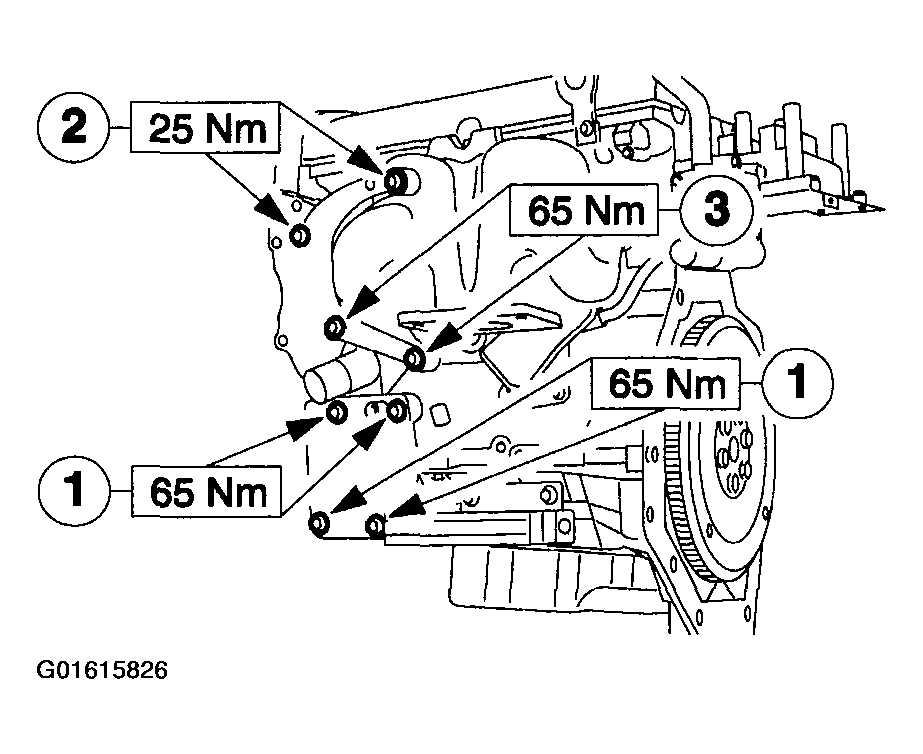 2 25 Nm

65 Nm 3

65 Nm 1

1 65 Nm

G01615826