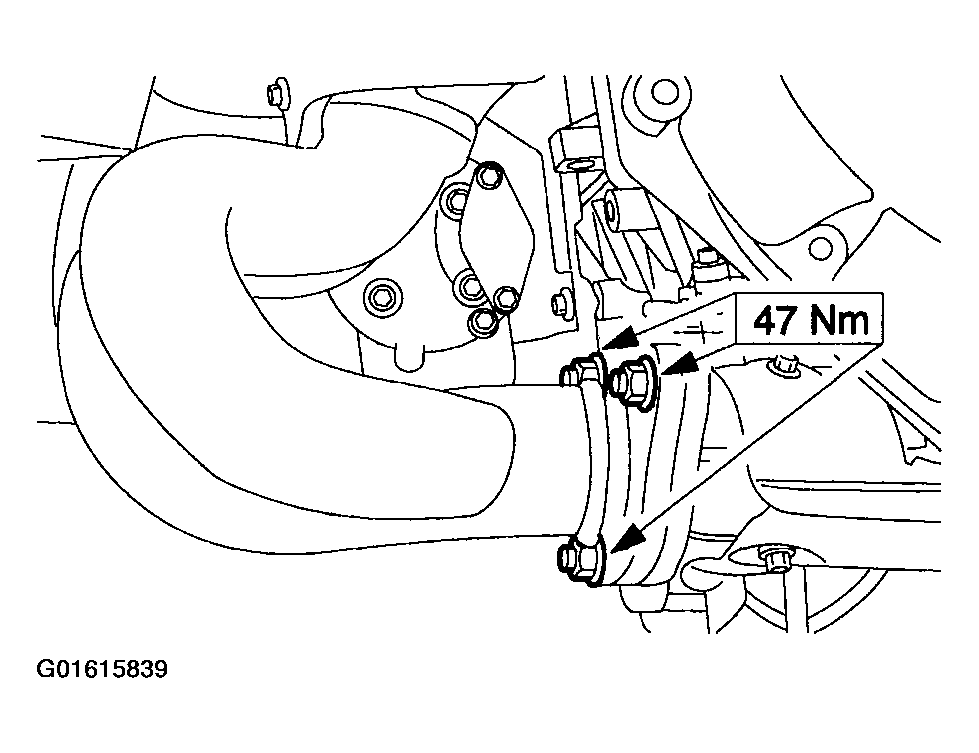 47 Nm

G01615839