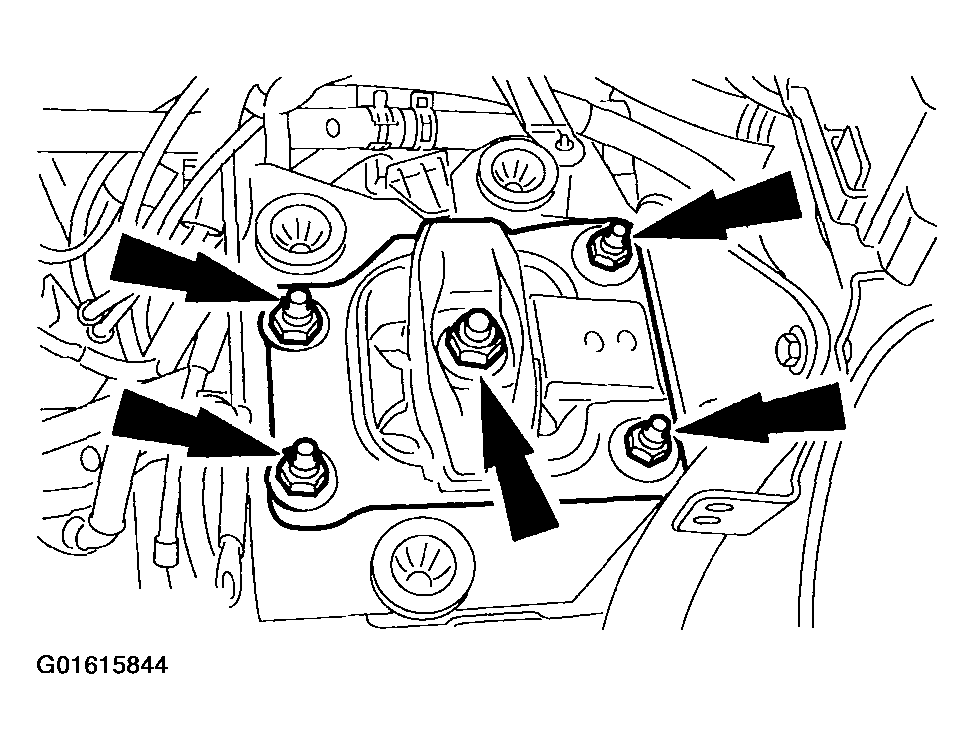 G01615844