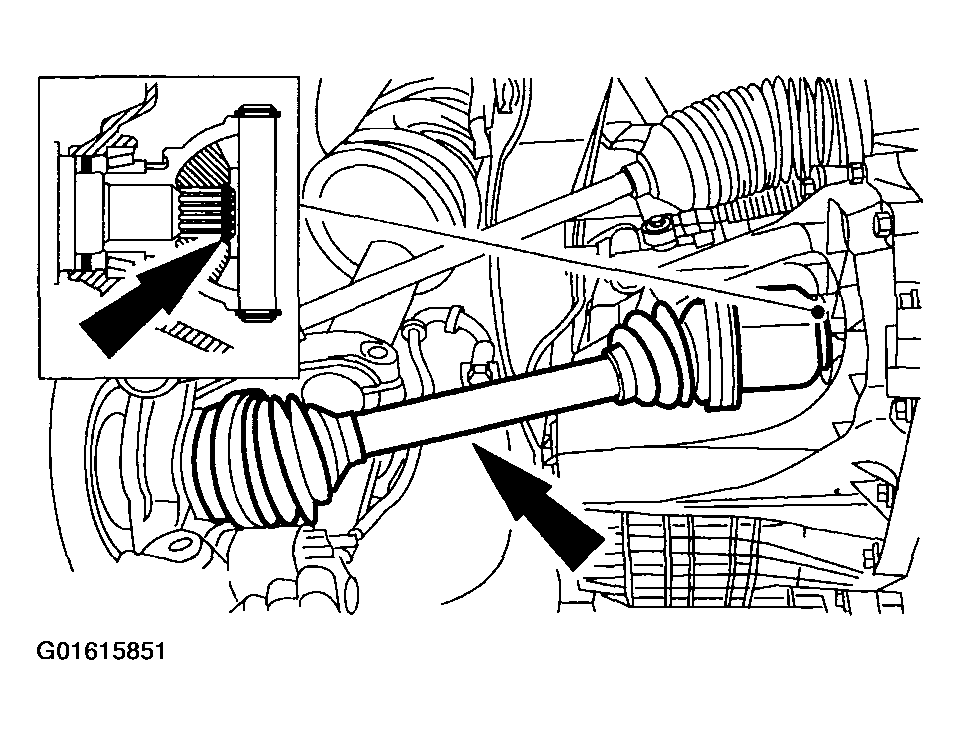 G01615851