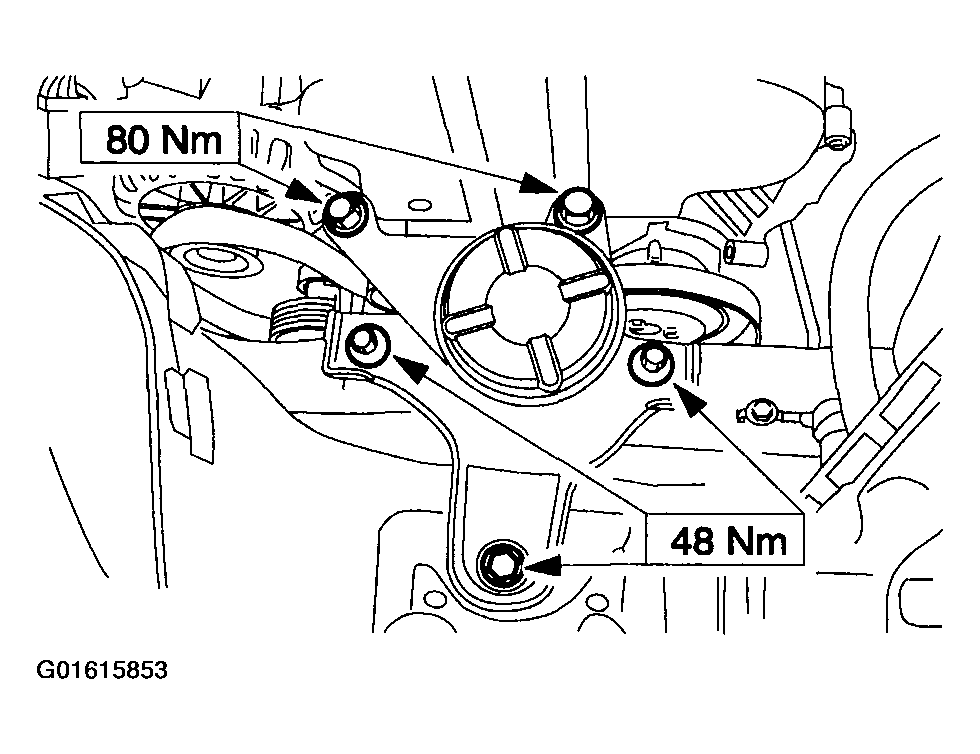 80 Nm
48 Nm
G01615853