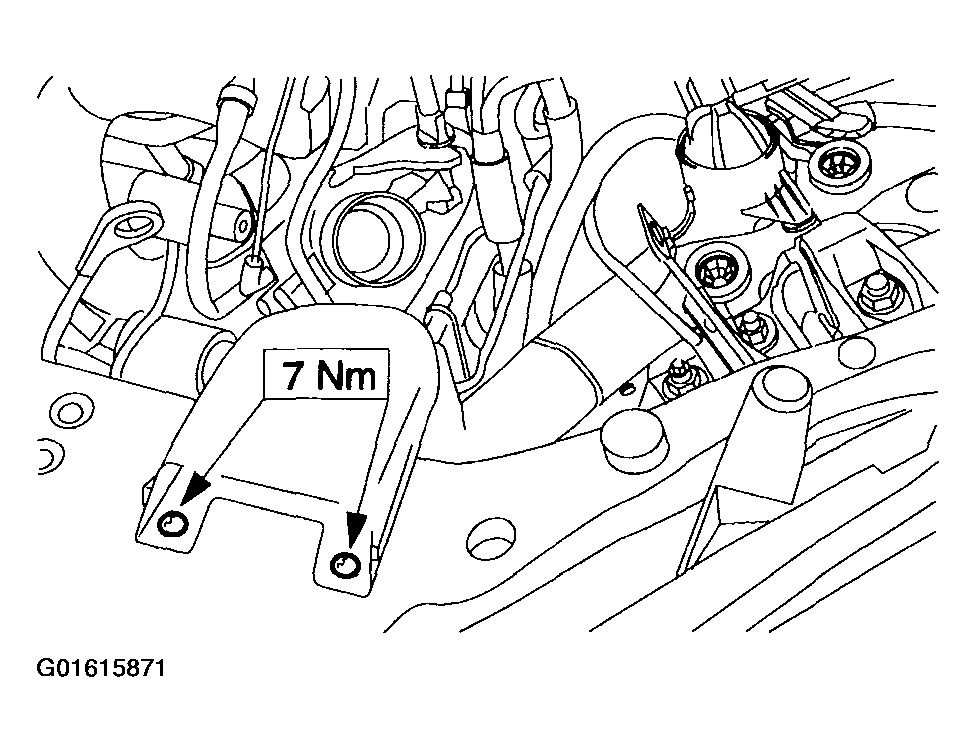 7 Nm

G01615871