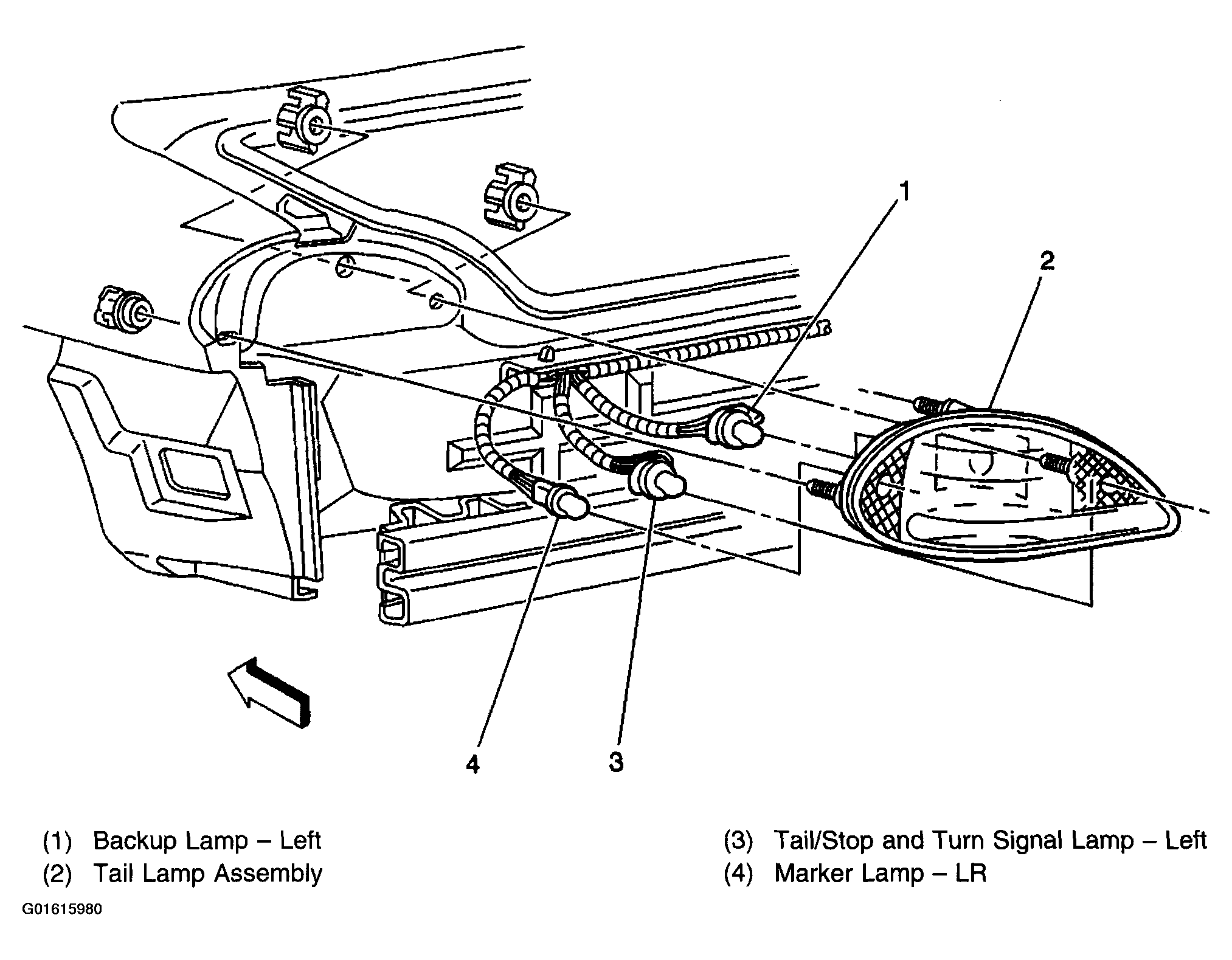 1

2

4

3

(1) Backup Lamp – Left

(2) Tail Lamp Assembly

(3) Tail/Stop and Turn Signal Lamp – Left

(4) Marker Lamp – LR

G01615980