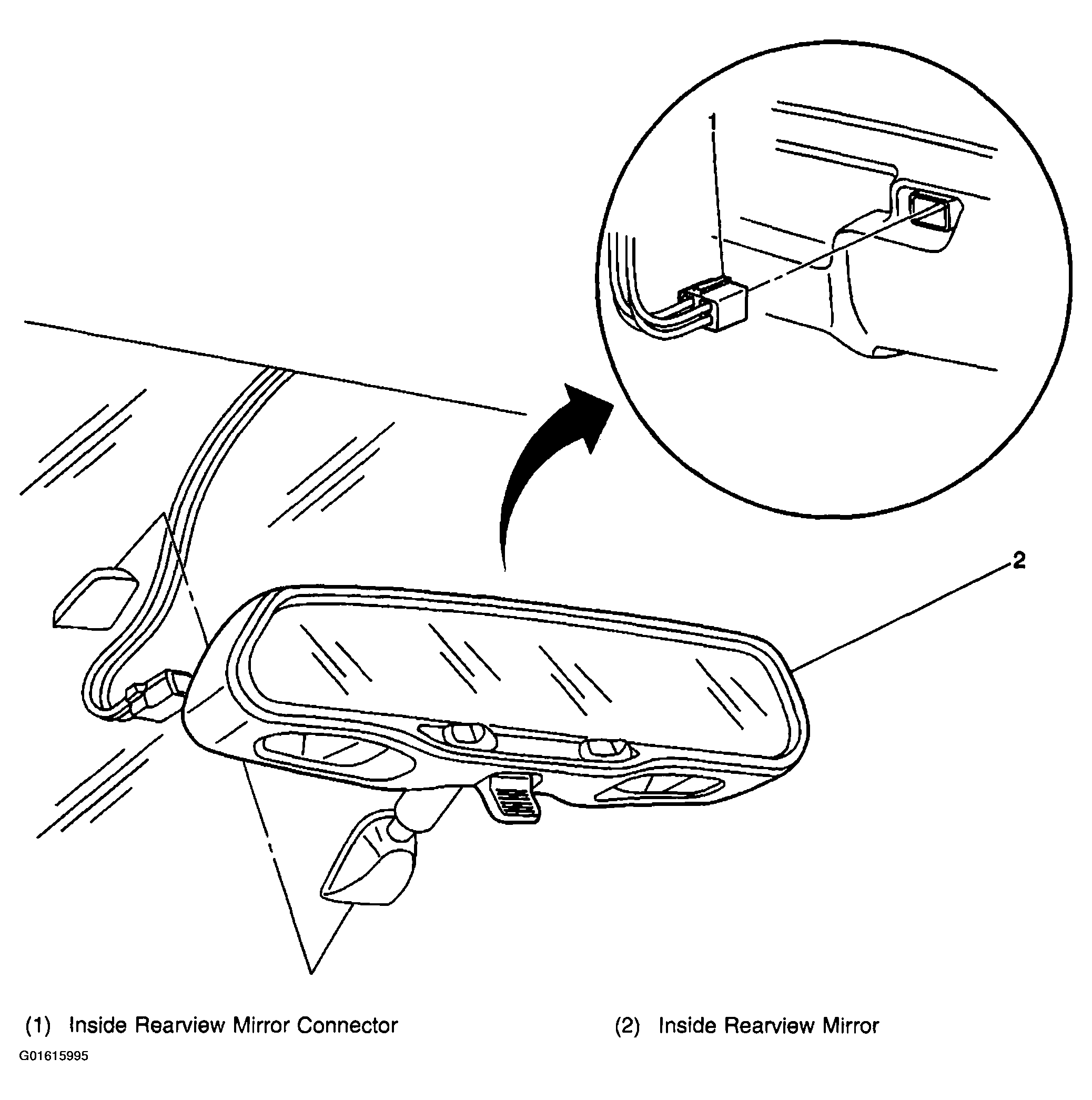 1

2

(1) Inside Rearview Mirror Connector

(2) Inside Rearview Mirror

G01615995