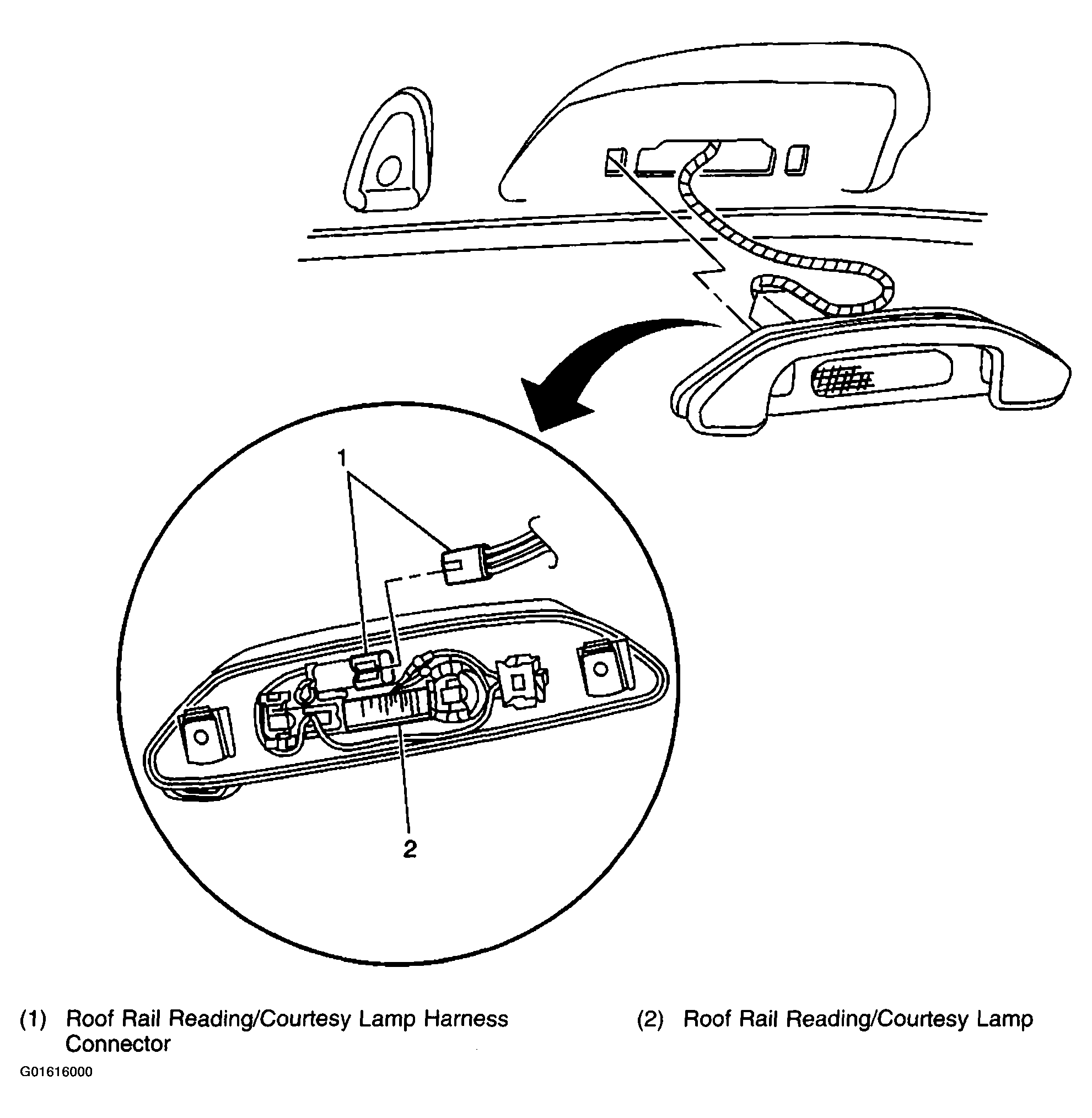 1

2

(1) Roof Rail Reading/Courtesy Lamp Harness Connector

(2) Roof Rail Reading/Courtesy Lamp

G01616000