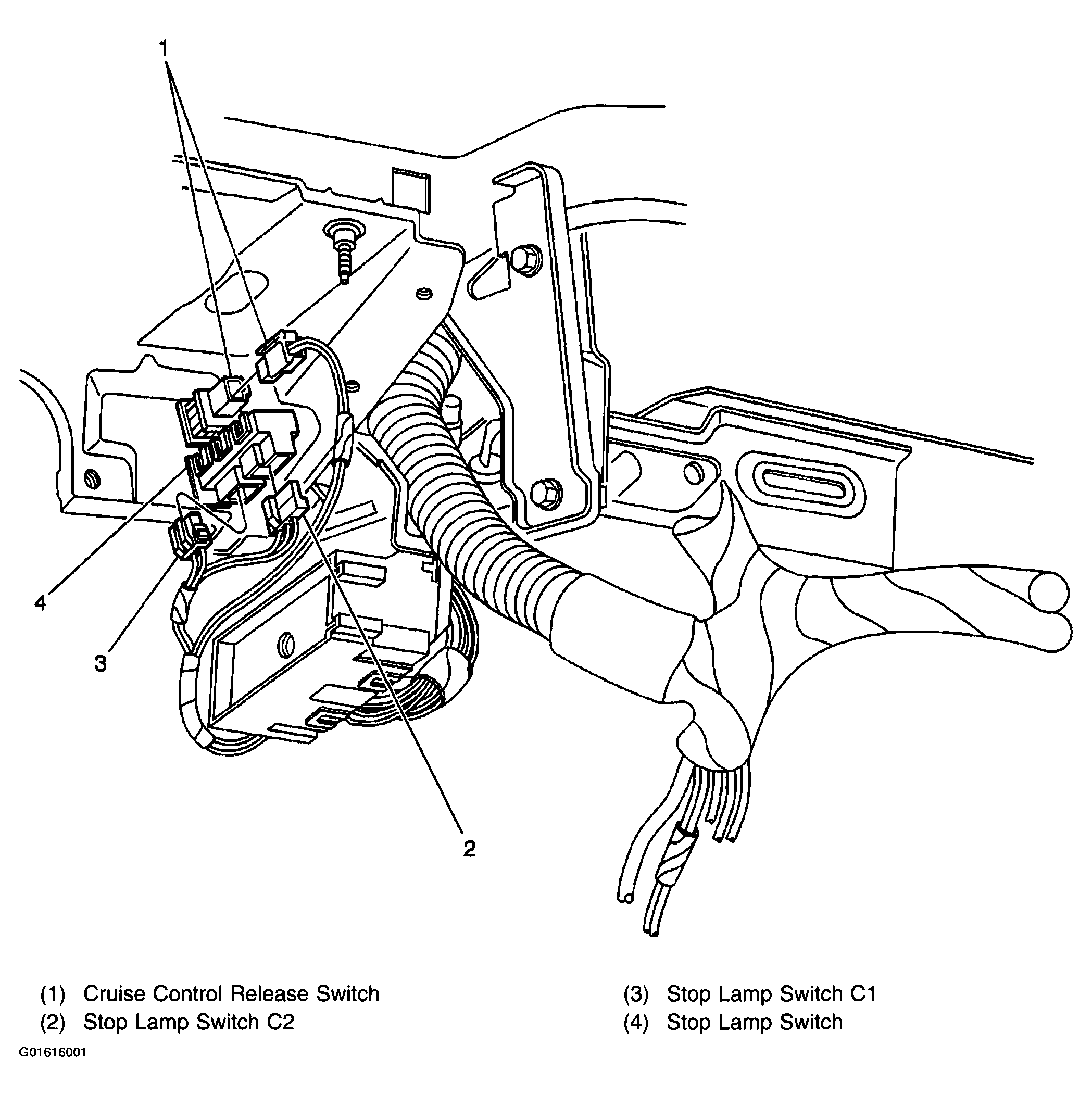 1

4

3

2

(1) Cruise Control Release Switch
(2) Stop Lamp Switch C2

(3) Stop Lamp Switch C1
(4) Stop Lamp Switch

G01616001