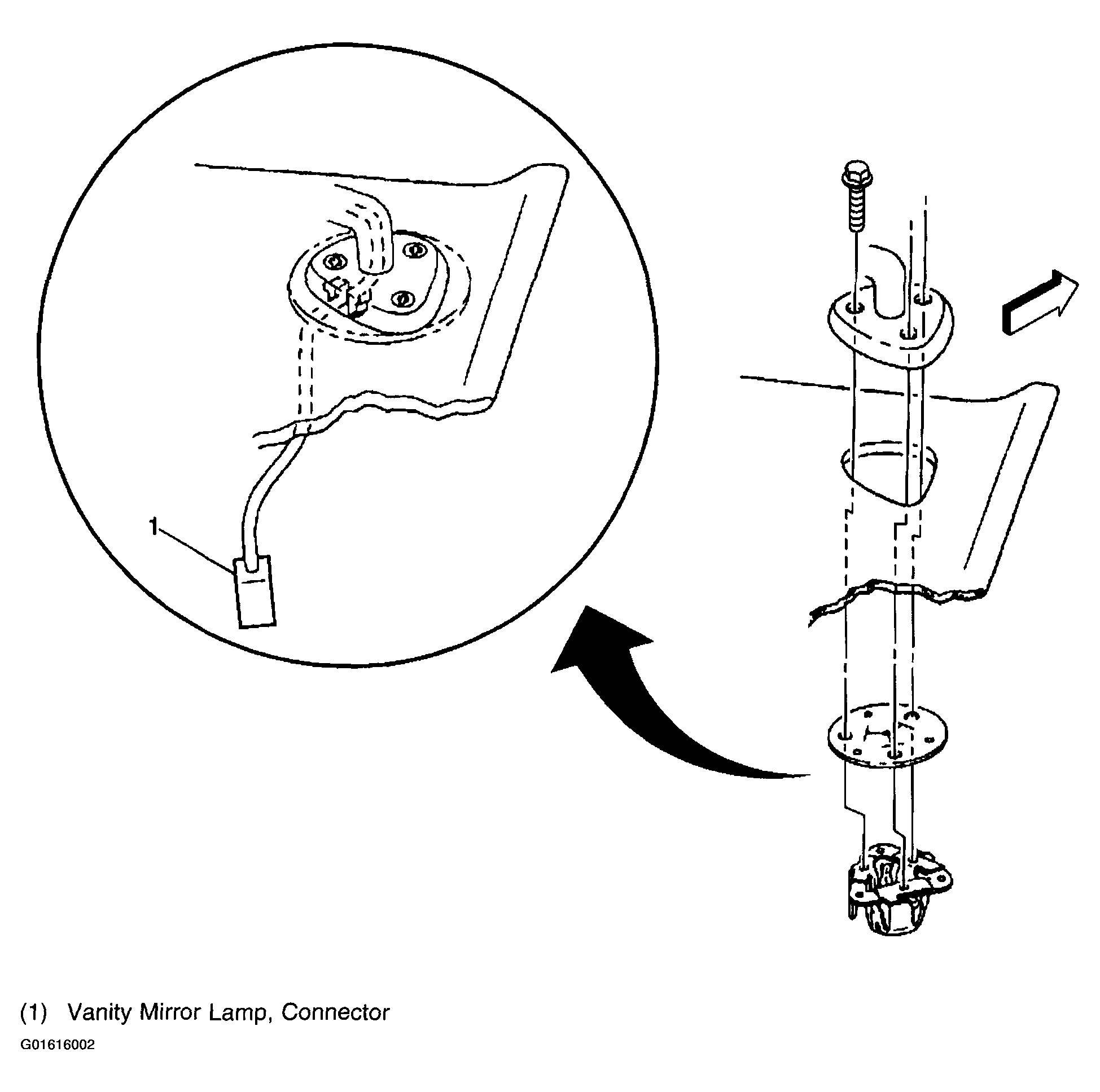 1

(1) Vanity Mirror Lamp, Connector

G01616002