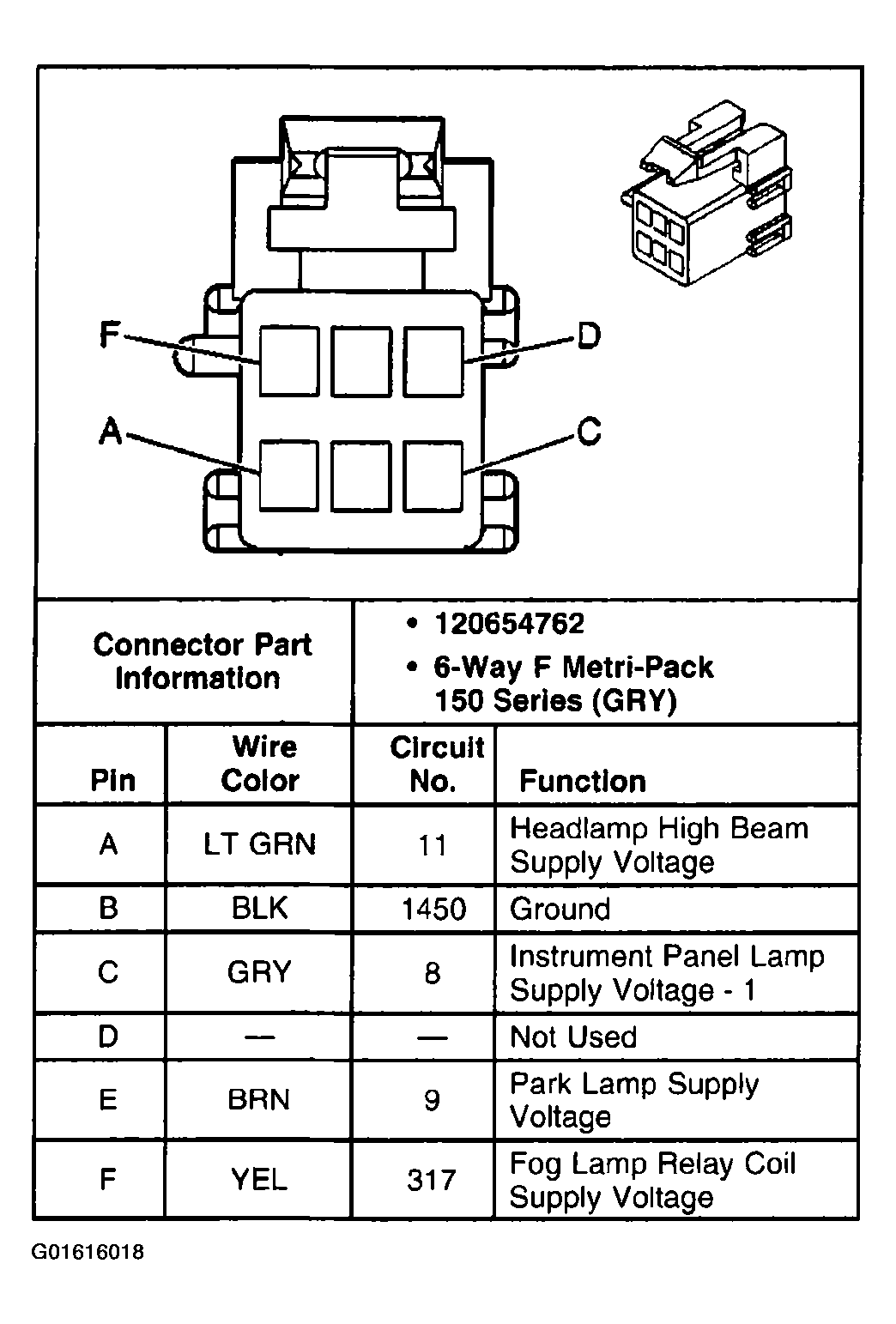 F

D

A

C

| Connector Part Information | • 120654762 • 6-Way F Metri-Pack 150 Series (GRY) |
|---|---|

| Pin | Wire Color | Circuit No. | Function |
|---|---|---|---|
| A | LT GRN | 11 | Headlamp High Beam Supply Voltage |
| B | BLK | 1450 | Ground |
| C | GRY | 8 | Instrument Panel Lamp Supply Voltage - 1 |
| D | — | — | Not Used |
| E | BRN | 9 | Park Lamp Supply Voltage |
| F | YEL | 317 | Fog Lamp Relay Coil Supply Voltage |

G01616018