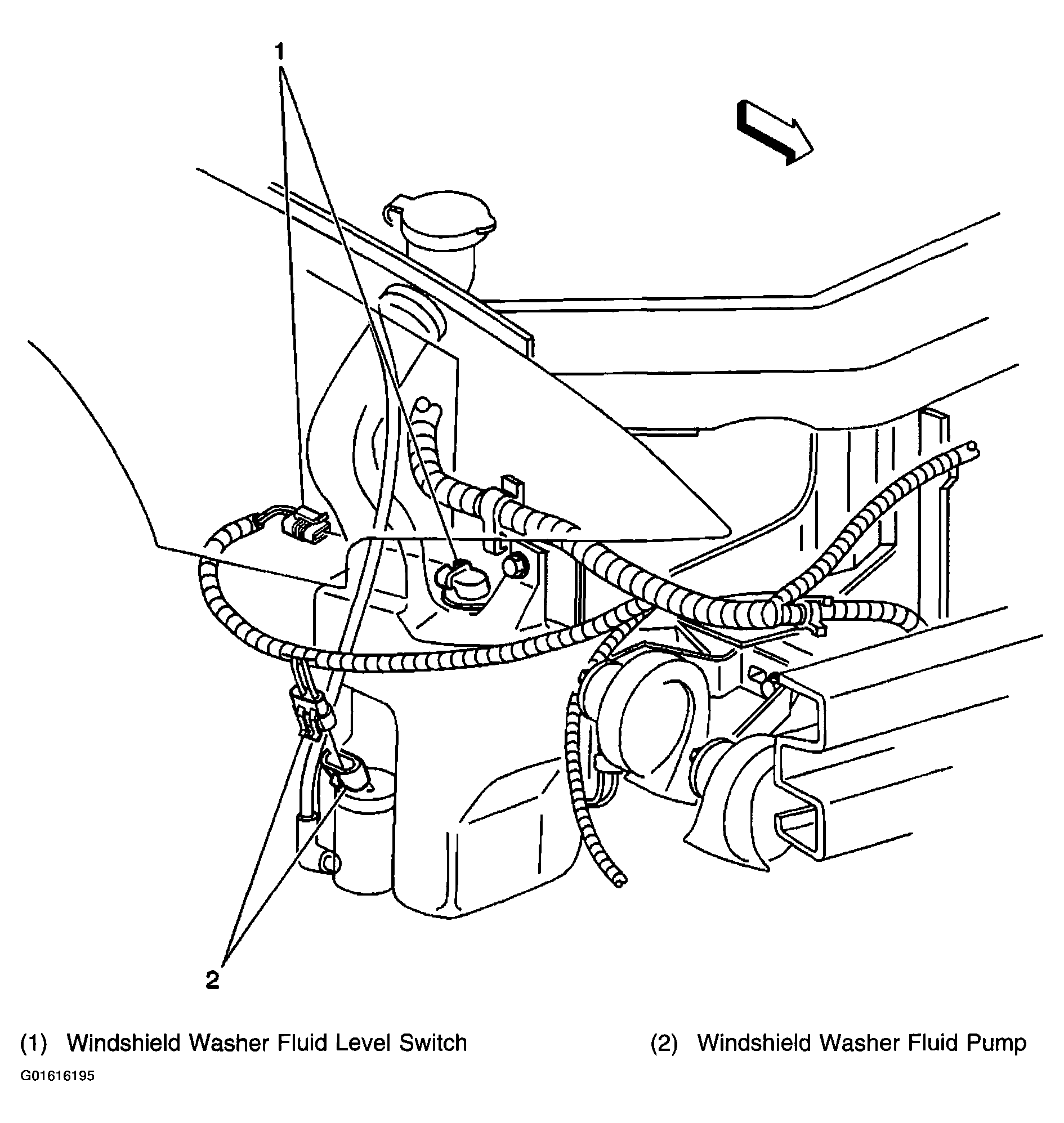 1

2

(1) Windshield Washer Fluid Level Switch

(2) Windshield Washer Fluid Pump

G01616195