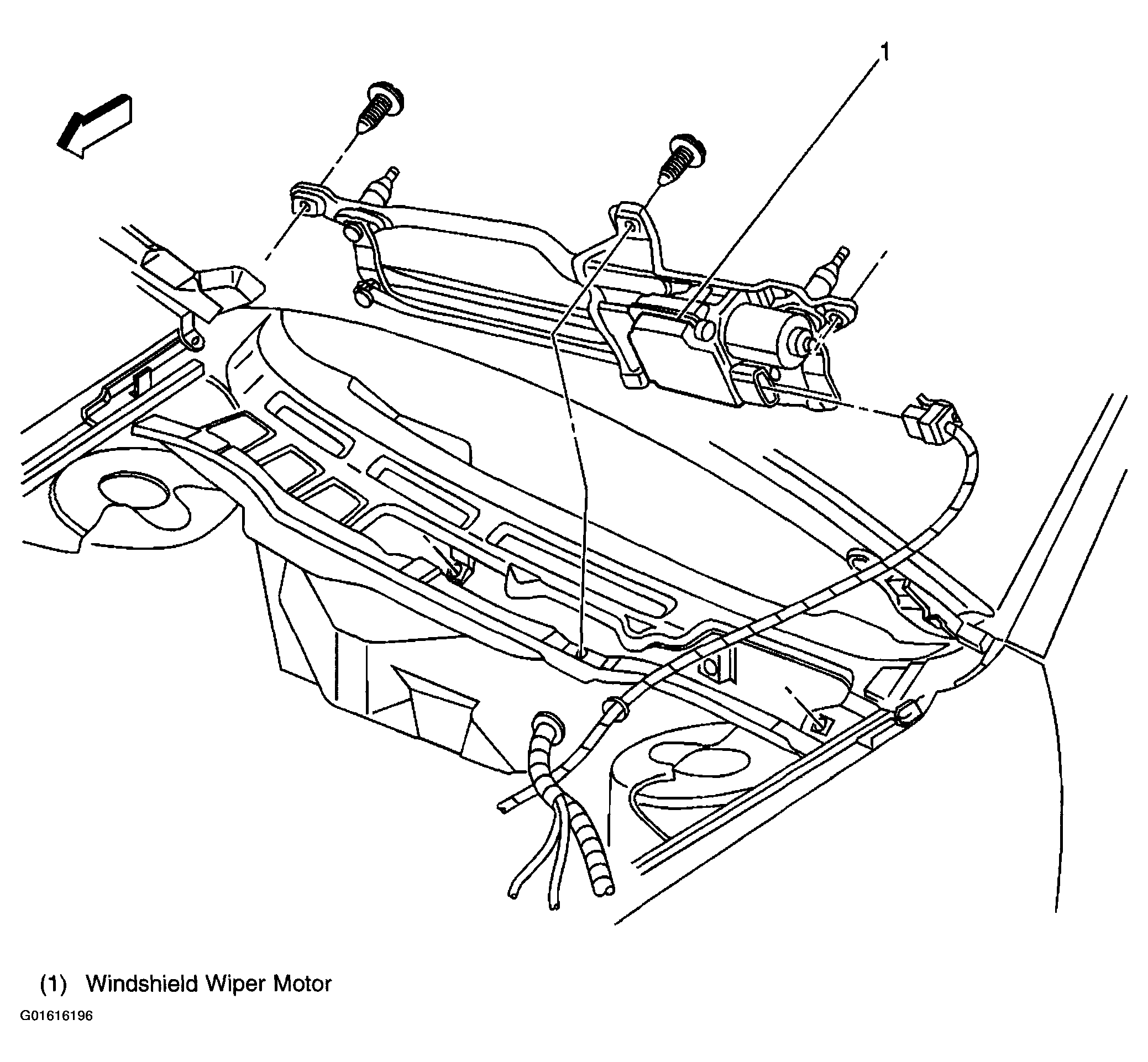 1

(1) Windshield Wiper Motor

G01616196