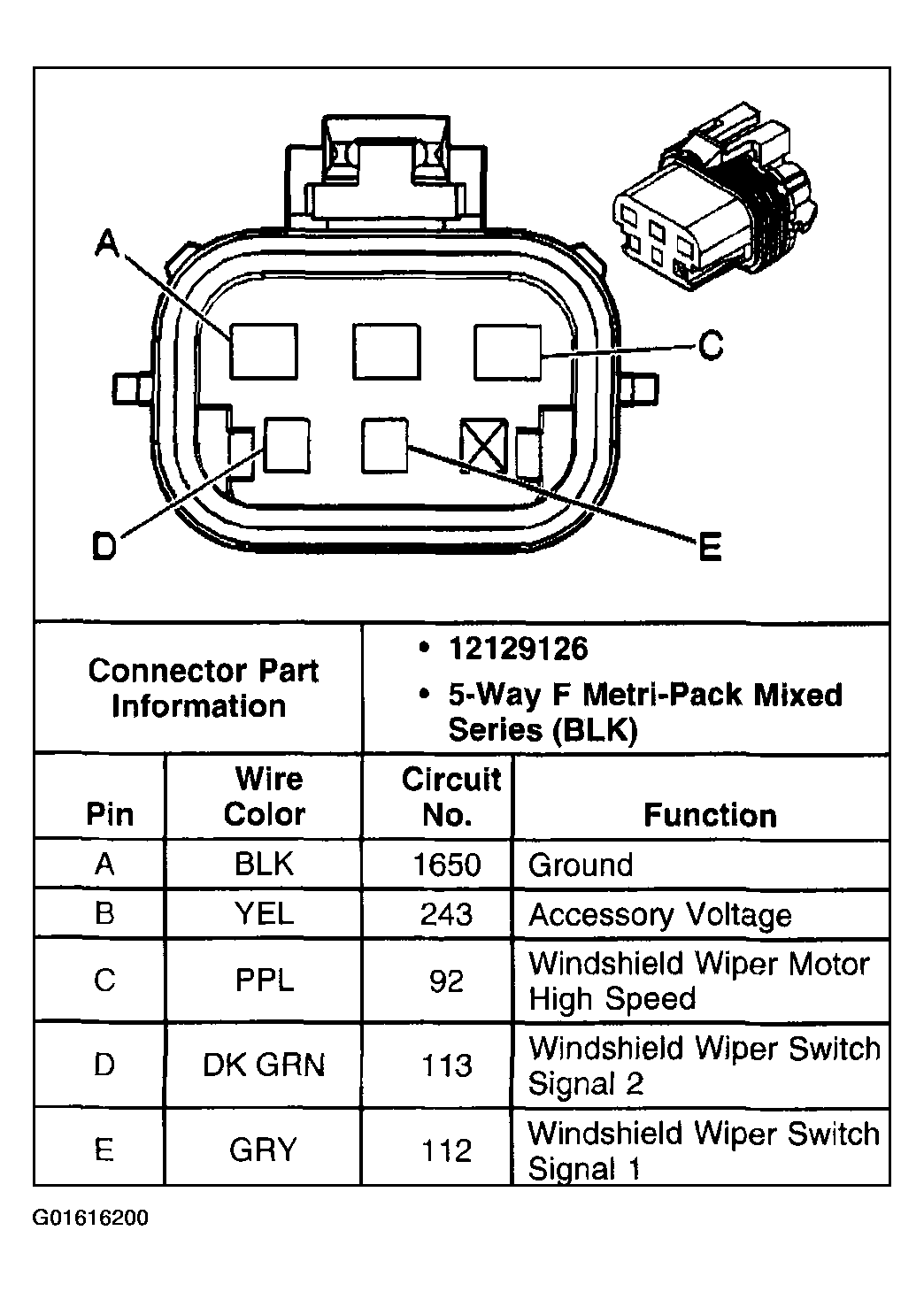 A

C

D

E

| Connector Part Information | • 12129126 • 5-Way F Metri-Pack Mixed Series (BLK) |
|---|---|

| Pin | Wire Color | Circuit No. | Function |
|---|---|---|---|
| A | BLK | 1650 | Ground |
| B | YEL | 243 | Accessory Voltage |
| C | PPL | 92 | Windshield Wiper Motor High Speed |
| D | DK GRN | 113 | Windshield Wiper Switch Signal 2 |
| E | GRY | 112 | Windshield Wiper Switch Signal 1 |

G01616200