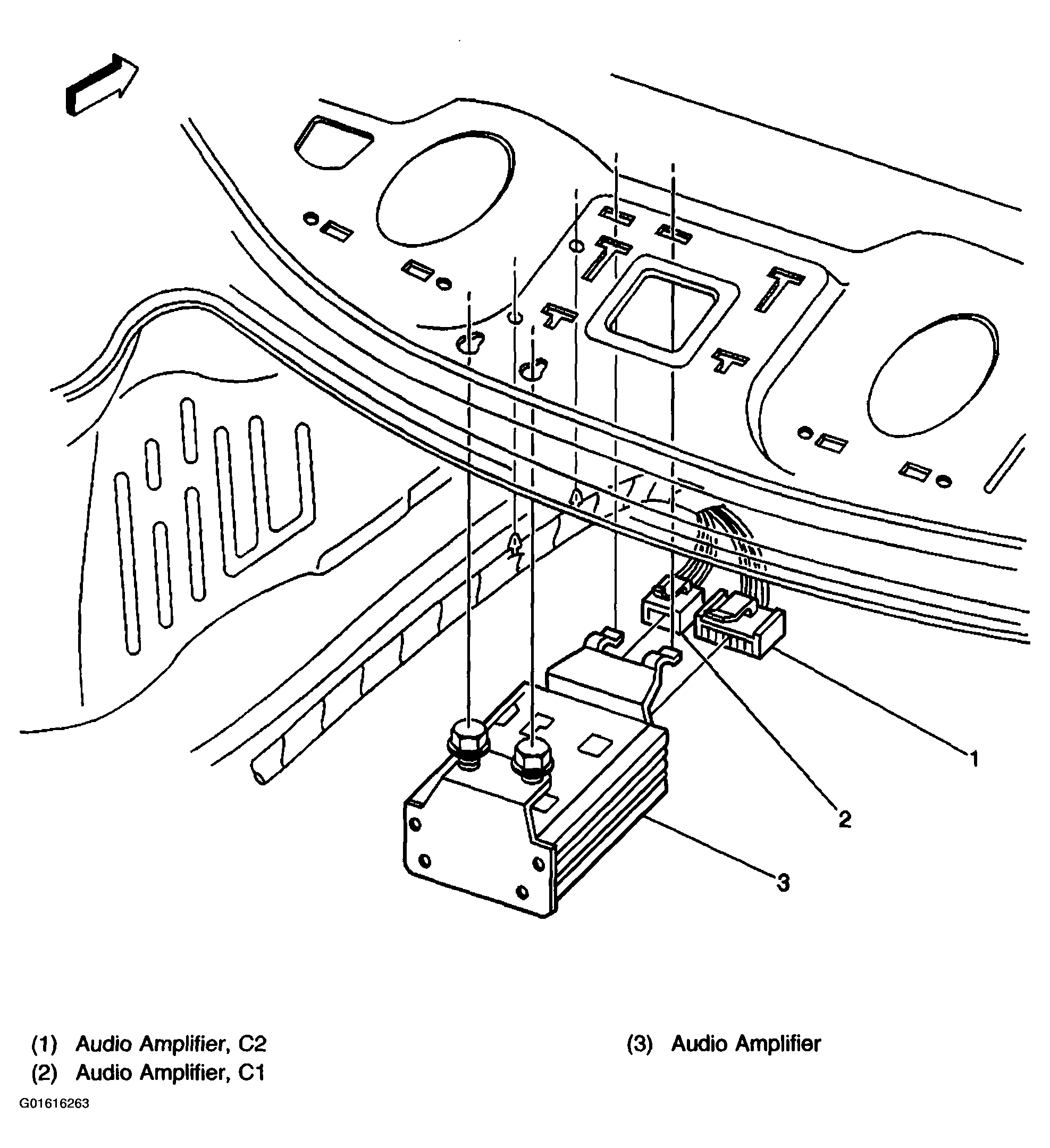 1

2

3

(1) Audio Amplifier, C2
(2) Audio Amplifier, C1

(3) Audio Amplifier

G01616263