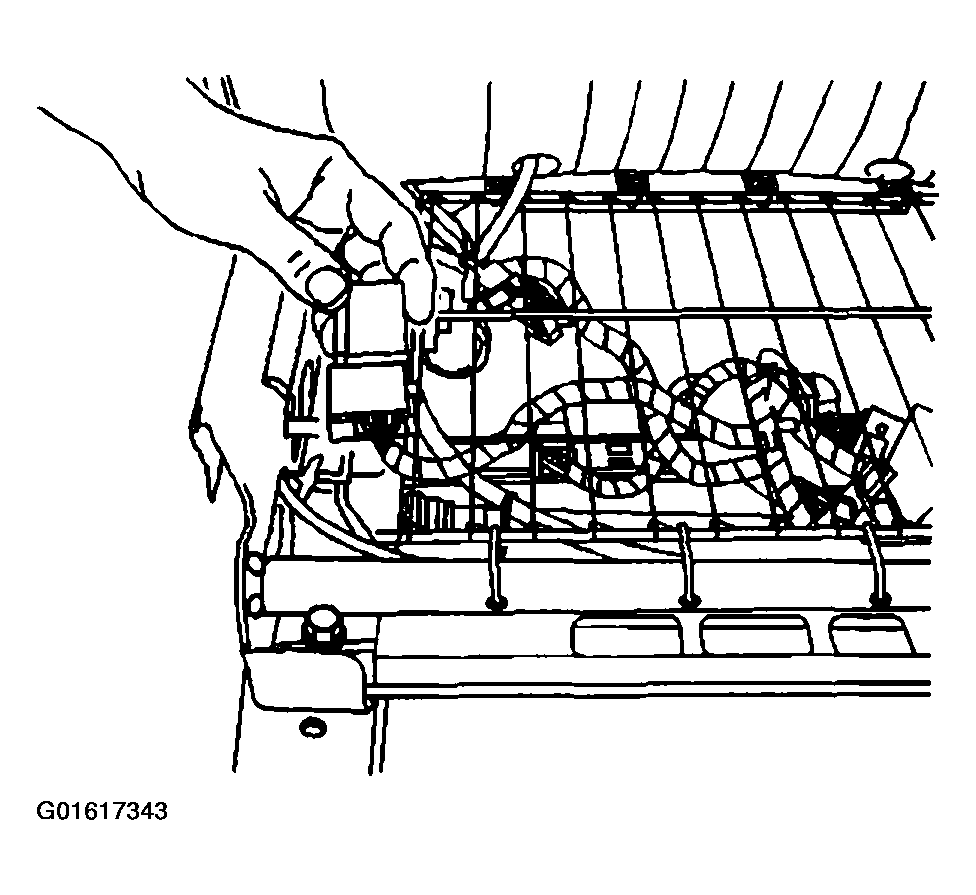 G01617343