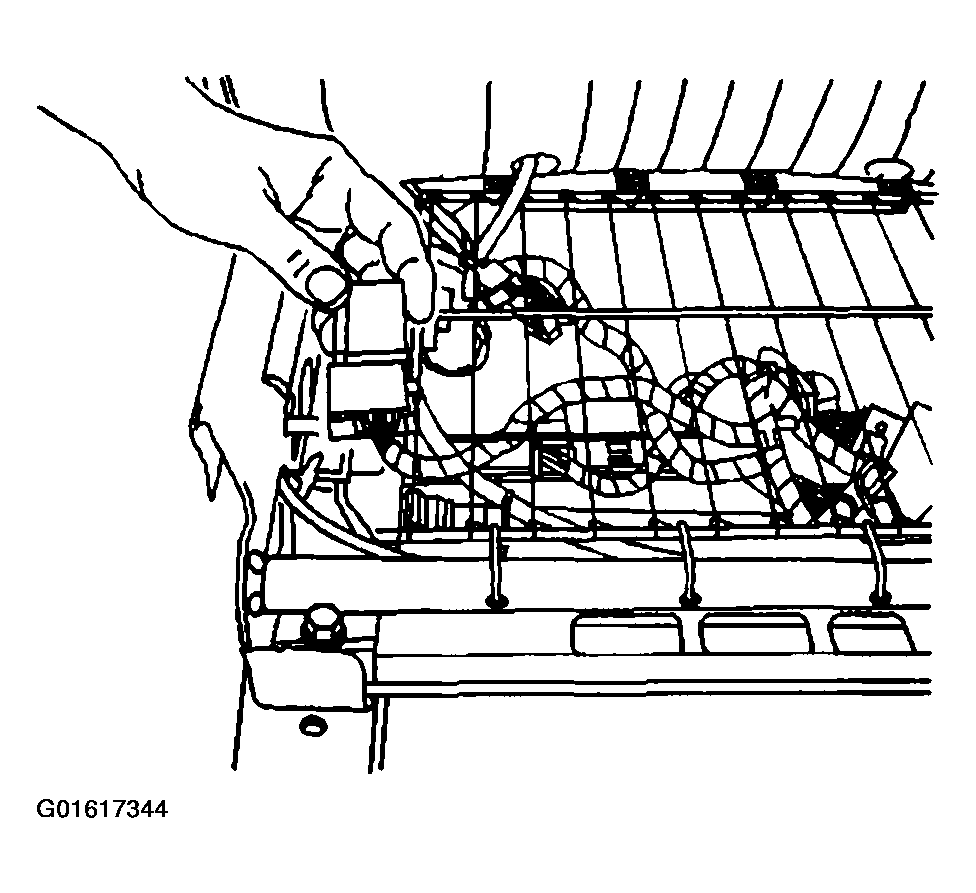 G01617344