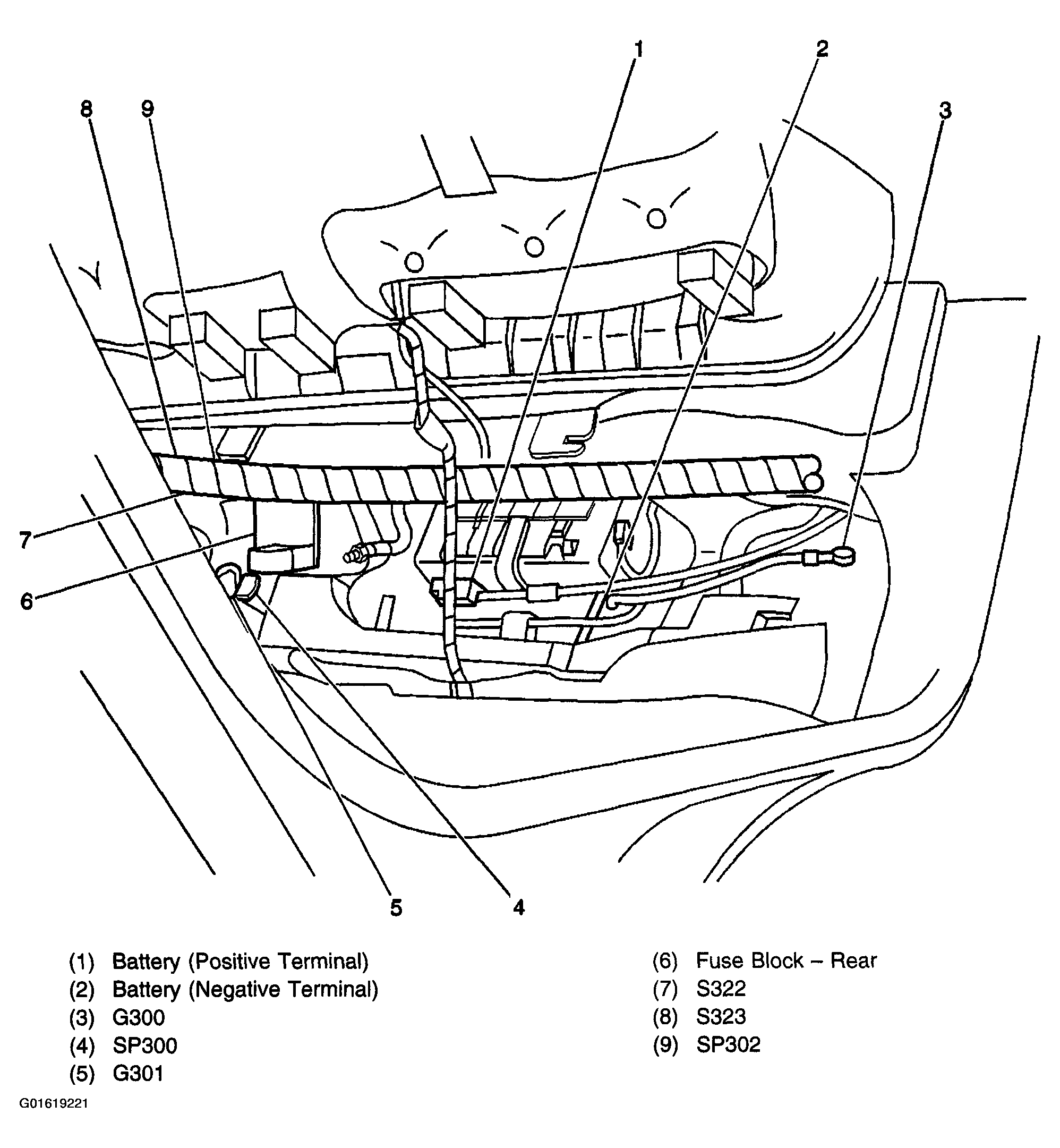 1
2
8
9
3
7
6
5
4

(1) Battery (Positive Terminal)
(2) Battery (Negative Terminal)
(3) G300
(4) SP300
(5) G301

(6) Fuse Block – Rear
(7) S322
(8) S323
(9) SP302

G01619221