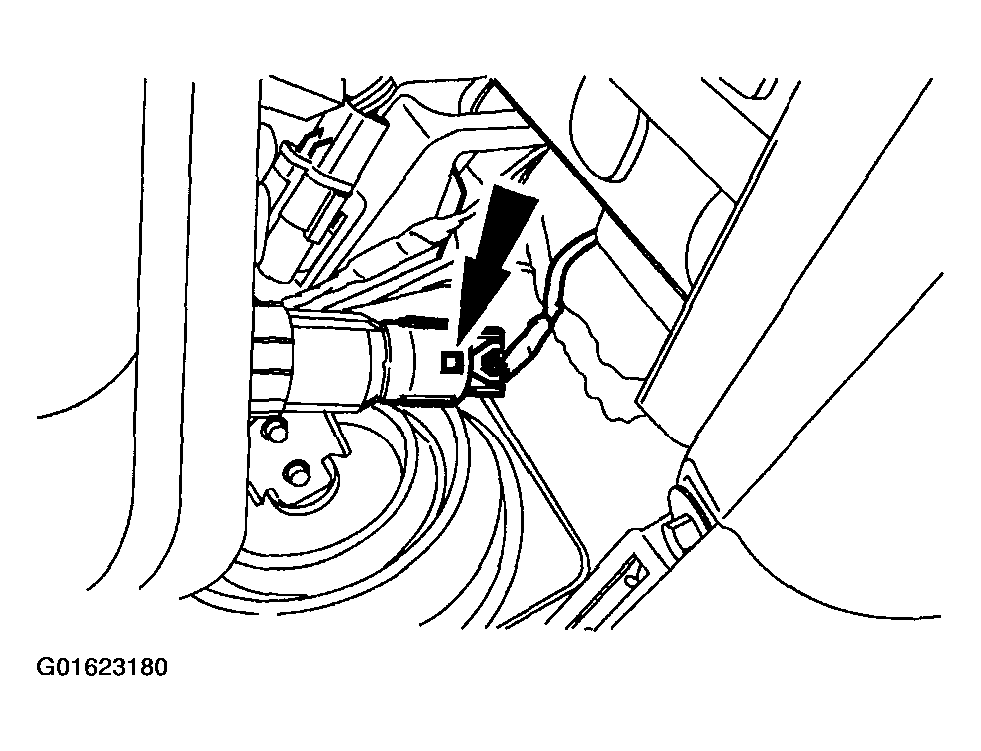 G01623180