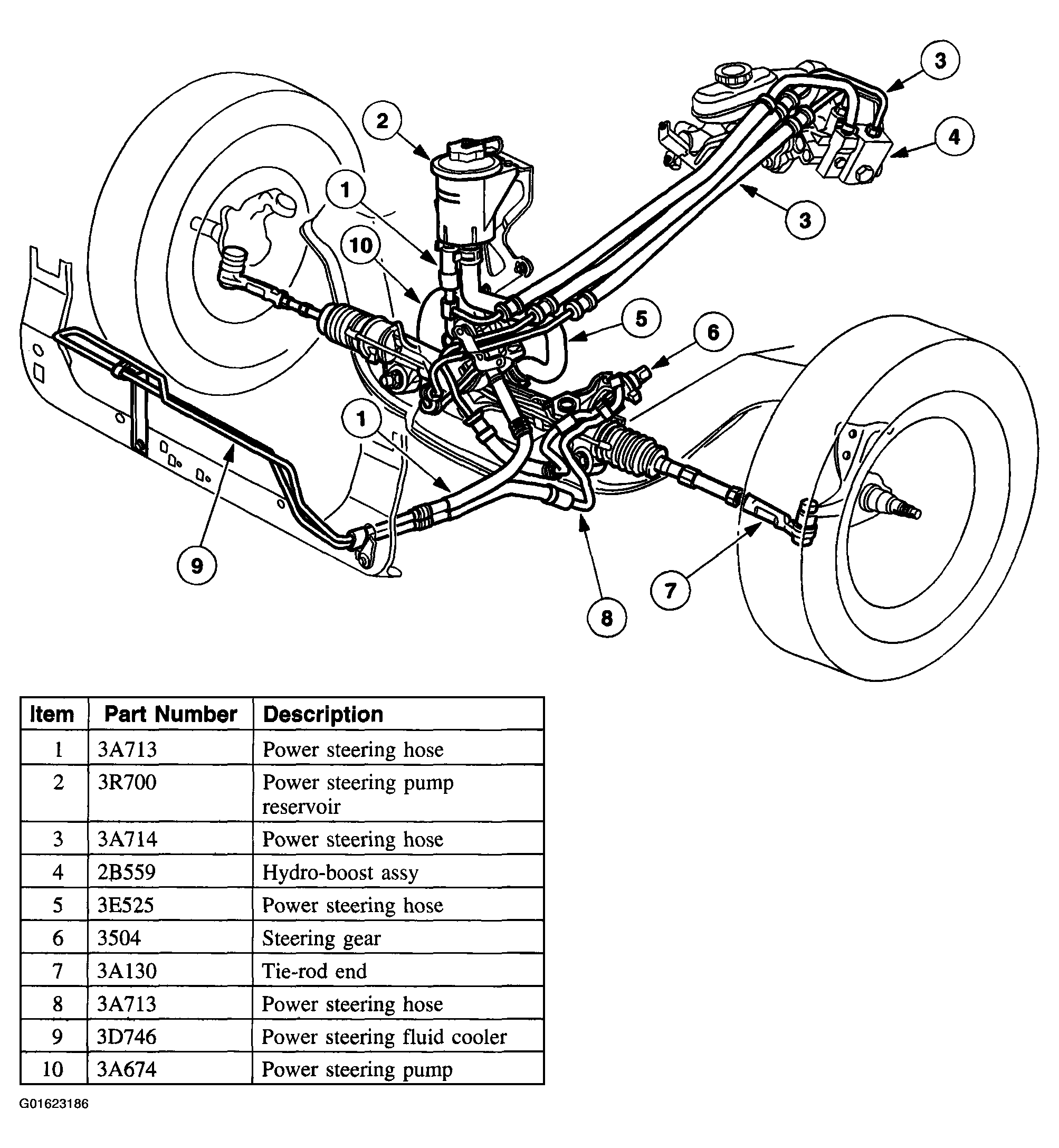 3
2
4
1
3
10
5
6
1
9
7
8

| Item | Part Number | Description |
|---|---|---|
| 1 | 3A713 | Power steering hose |
| 2 | 3R700 | Power steering pump reservoir |
| 3 | 3A714 | Power steering hose |
| 4 | 2B559 | Hydro-boost assy |
| 5 | 3E525 | Power steering hose |
| 6 | 3504 | Steering gear |
| 7 | 3A130 | Tie-rod end |
| 8 | 3A713 | Power steering hose |
| 9 | 3D746 | Power steering fluid cooler |
| 10 | 3A674 | Power steering pump |

G01623186