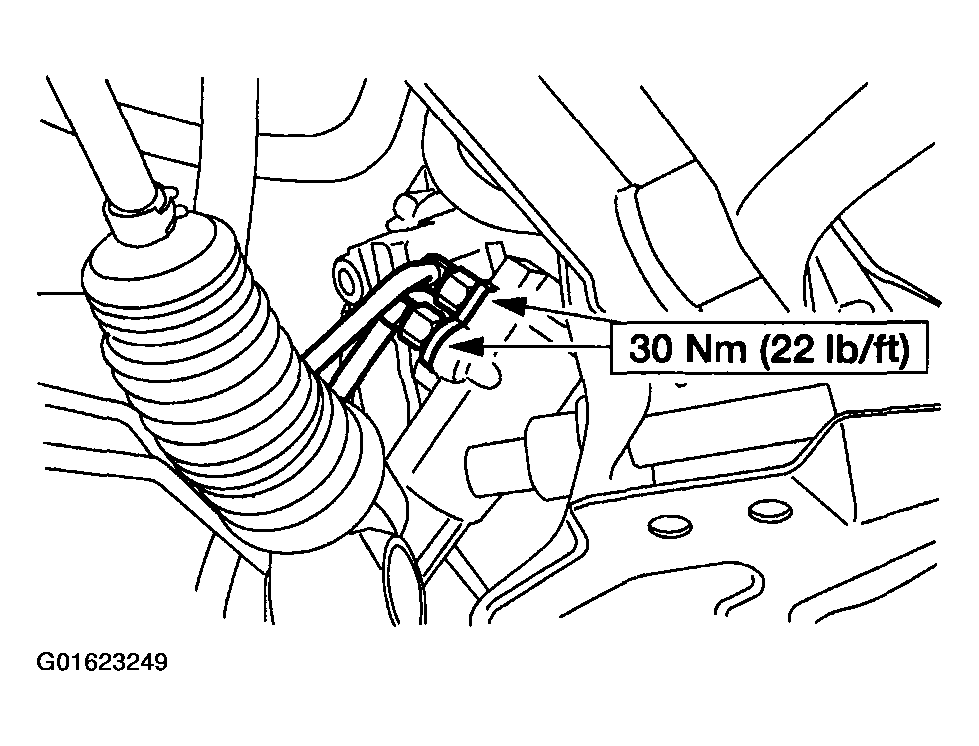 30 Nm (22 lb/ft)

G01623249