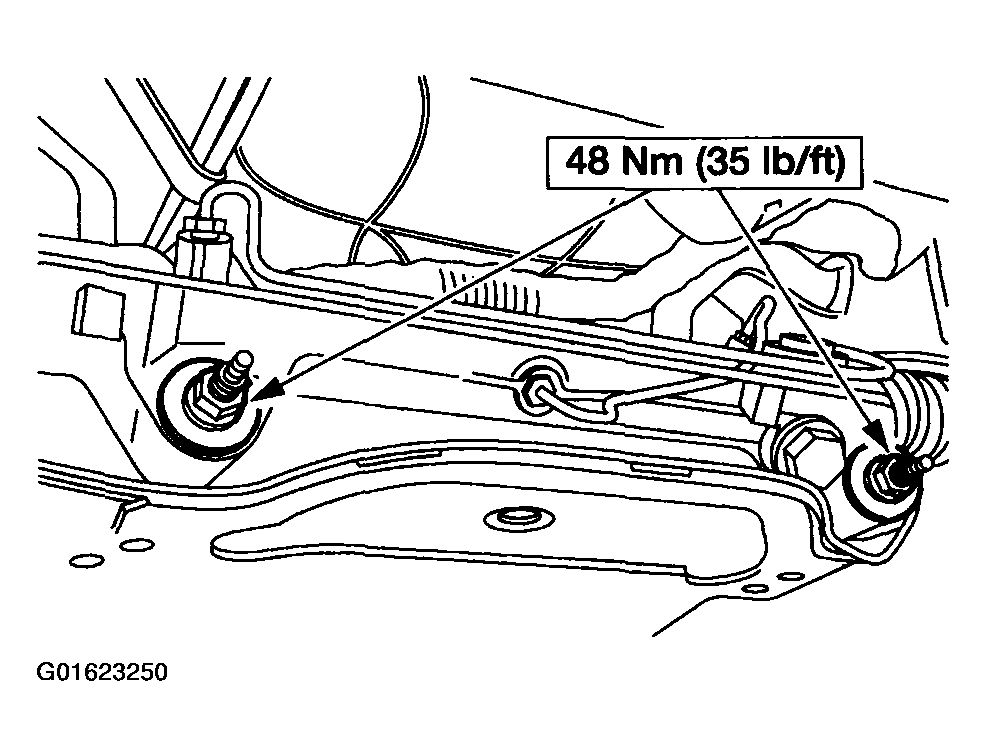 48 Nm (35 lb/ft)

G01623250