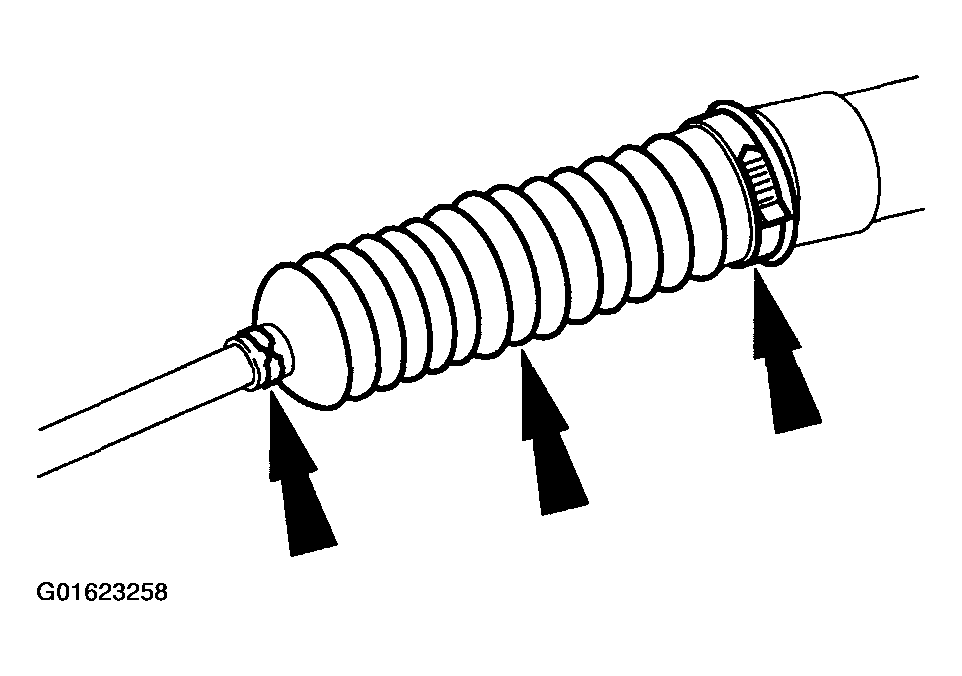 G01623258