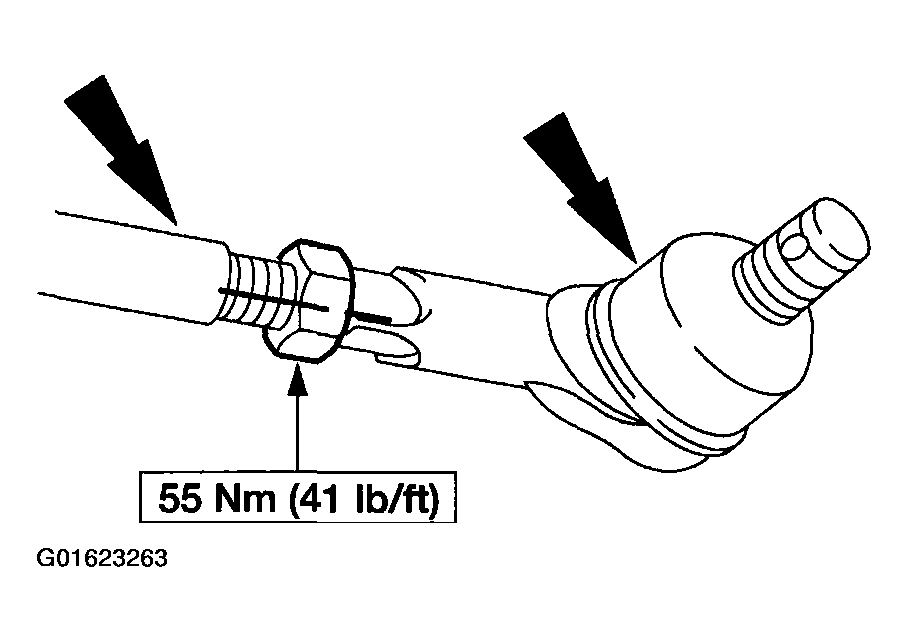 55 Nm (41 lb/ft)

G01623263