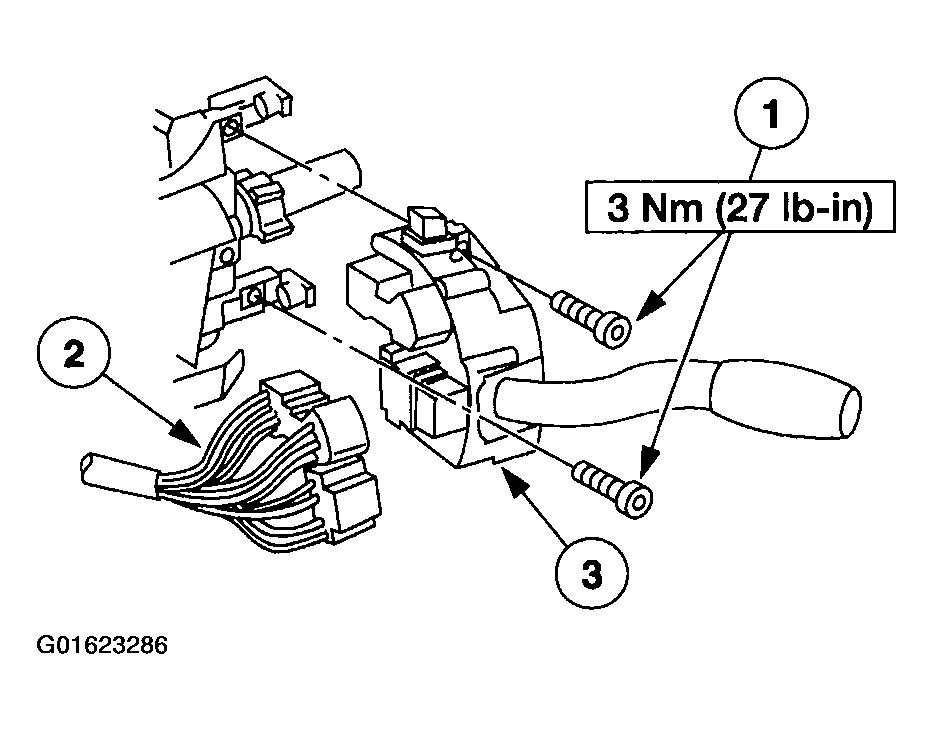 1
3 Nm (27 lb-in)
2
3
G01623286