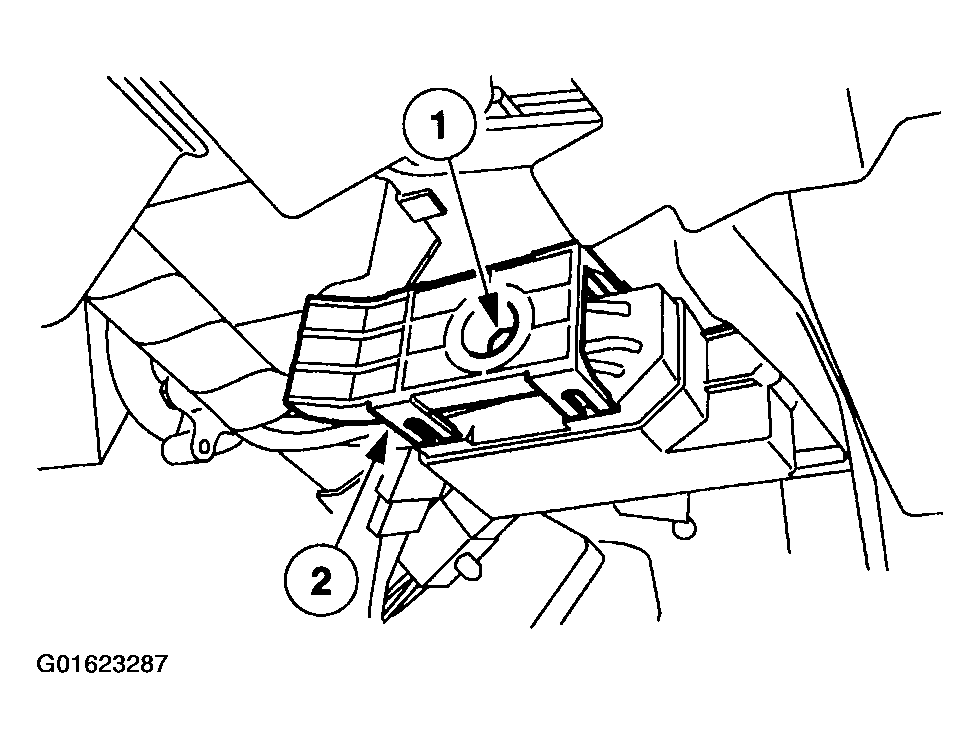 1

2

G01623287