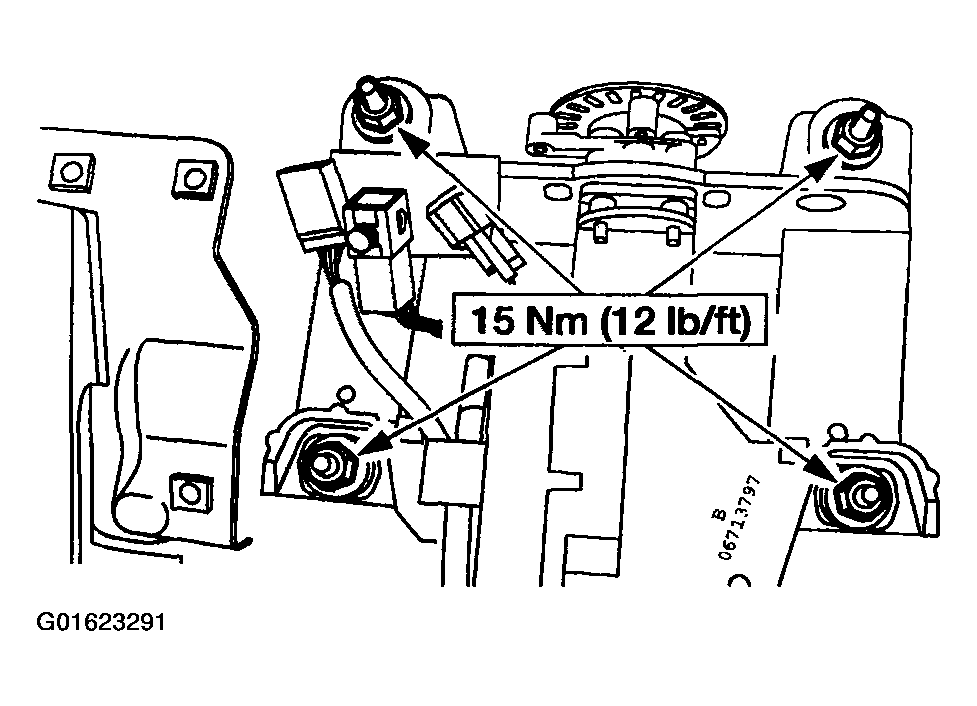 15 Nm (12 lb/ft)

B
06713797

G01623291