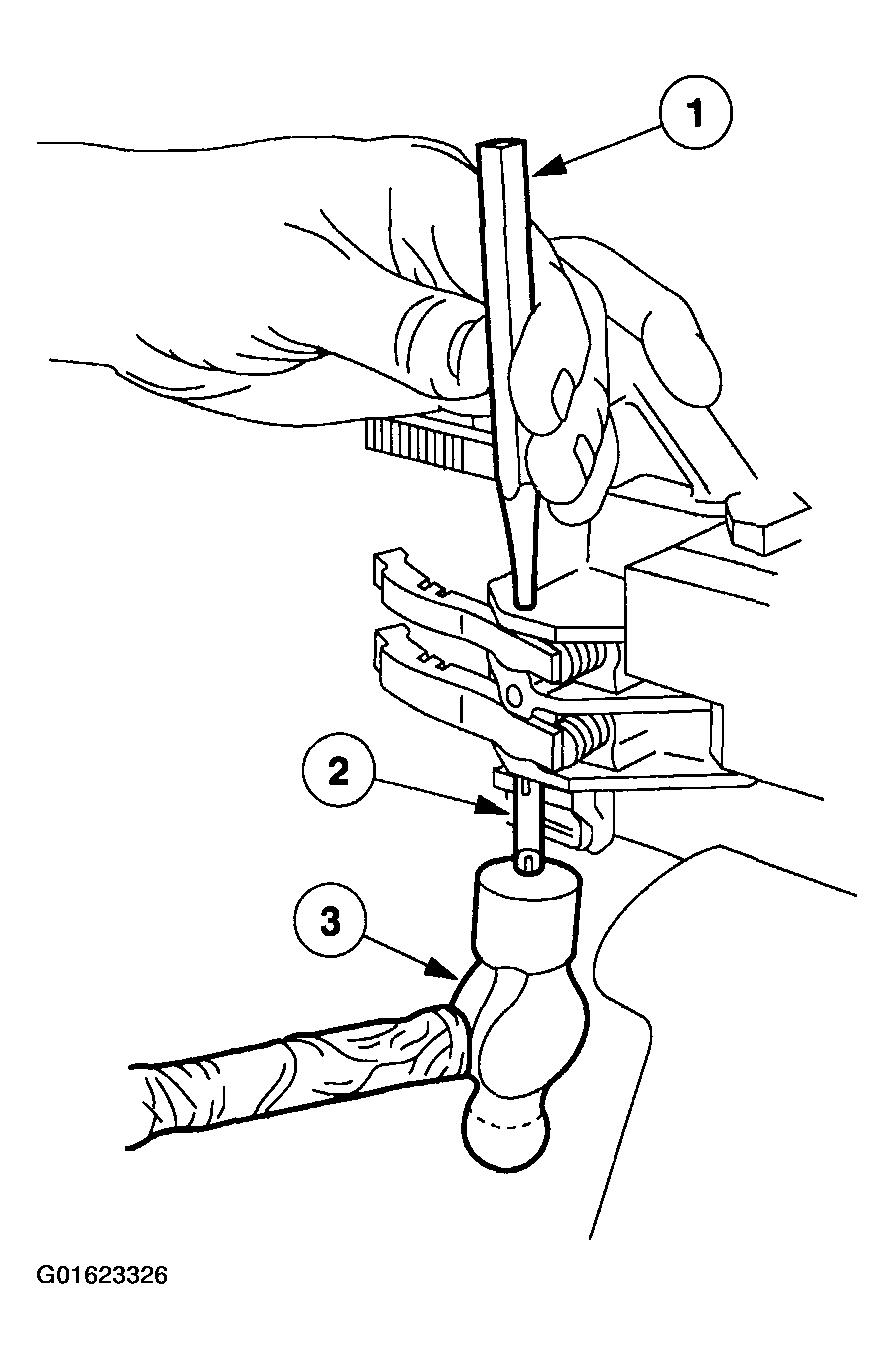 1
2
3
G01623326