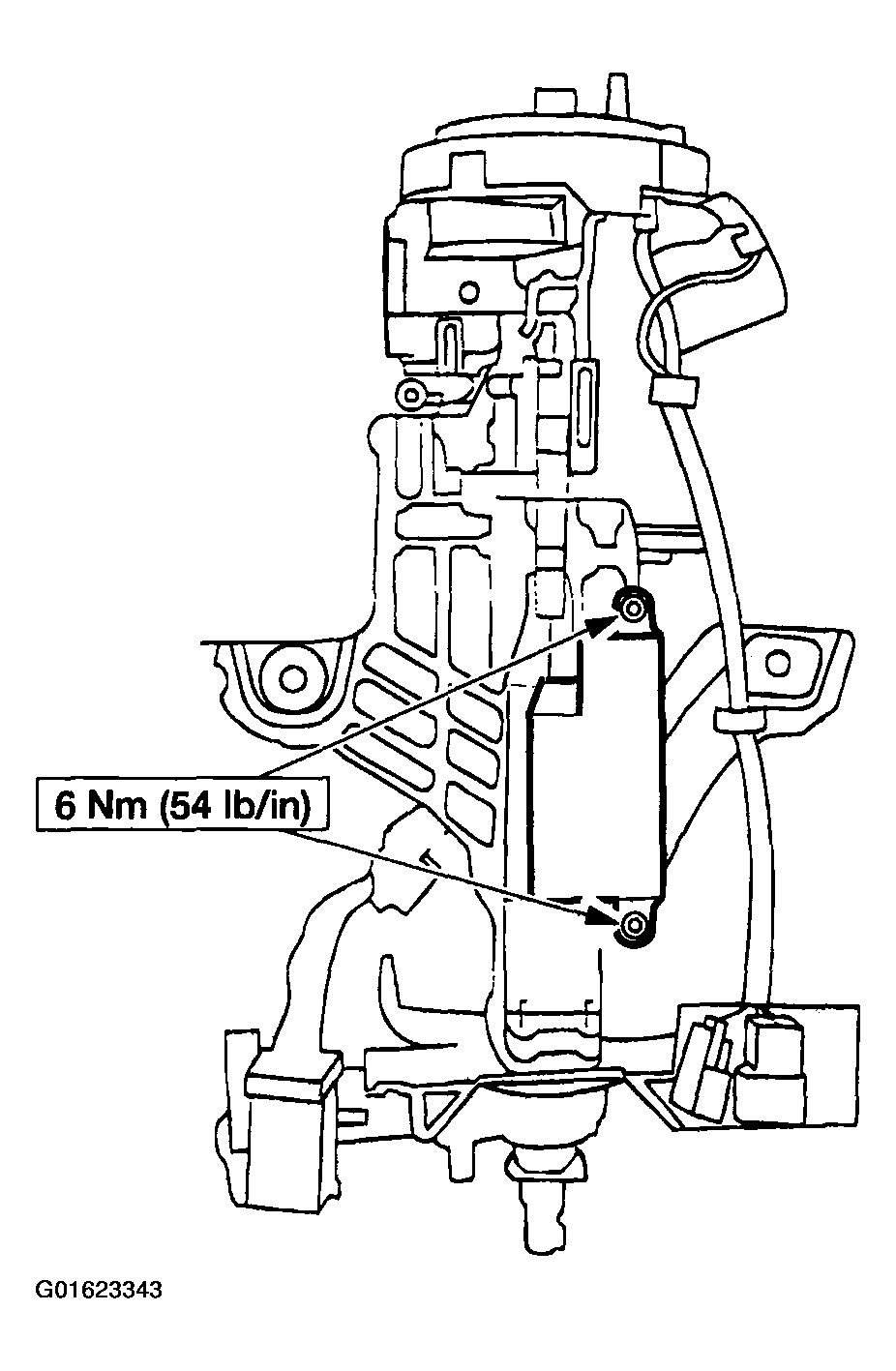 6 Nm (54 lb/in)

G01623343